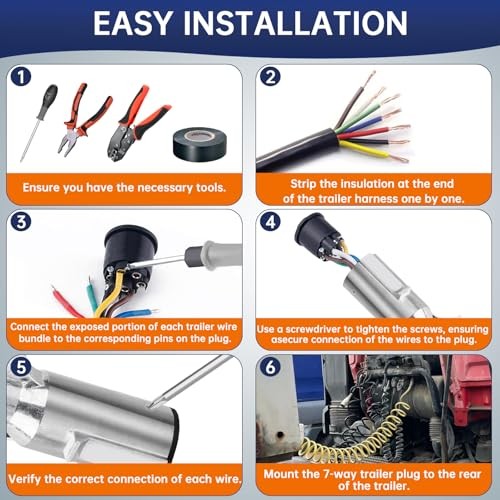 EASY INSTALLATION

1

Ensure you have the necessary tools.

2

Strip the insulation at the end of the trailer harness one by one.

3

Connect the exposed portion of each trailer wire bundle to the corresponding pins on the plug.

4

Use a screwdriver to tighten the screws, ensuring asecure connection of the wires to the plug.

5

Verify the correct connection of each wire.

6

Mount the 7-way trailer plug to the rear of the trailer.