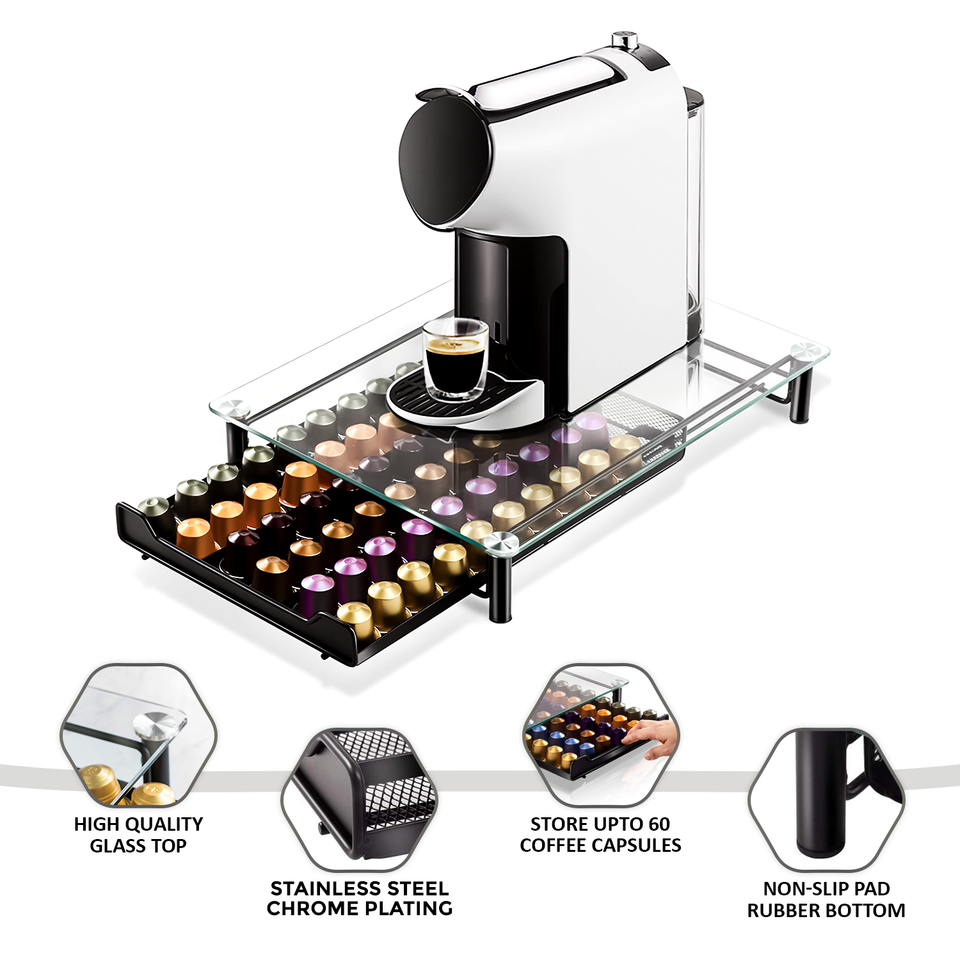 HIGH QUALITY GLASS TOP

STAINLESS STEEL CHROME PLATING

STORE UPTO 60 COFFEE CAPSULES

NON-SLIP PAD RUBBER BOTTOM