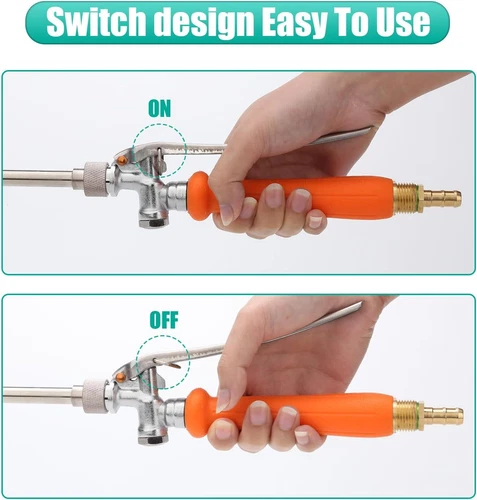 Switch design Easy To Use

ON

OFF