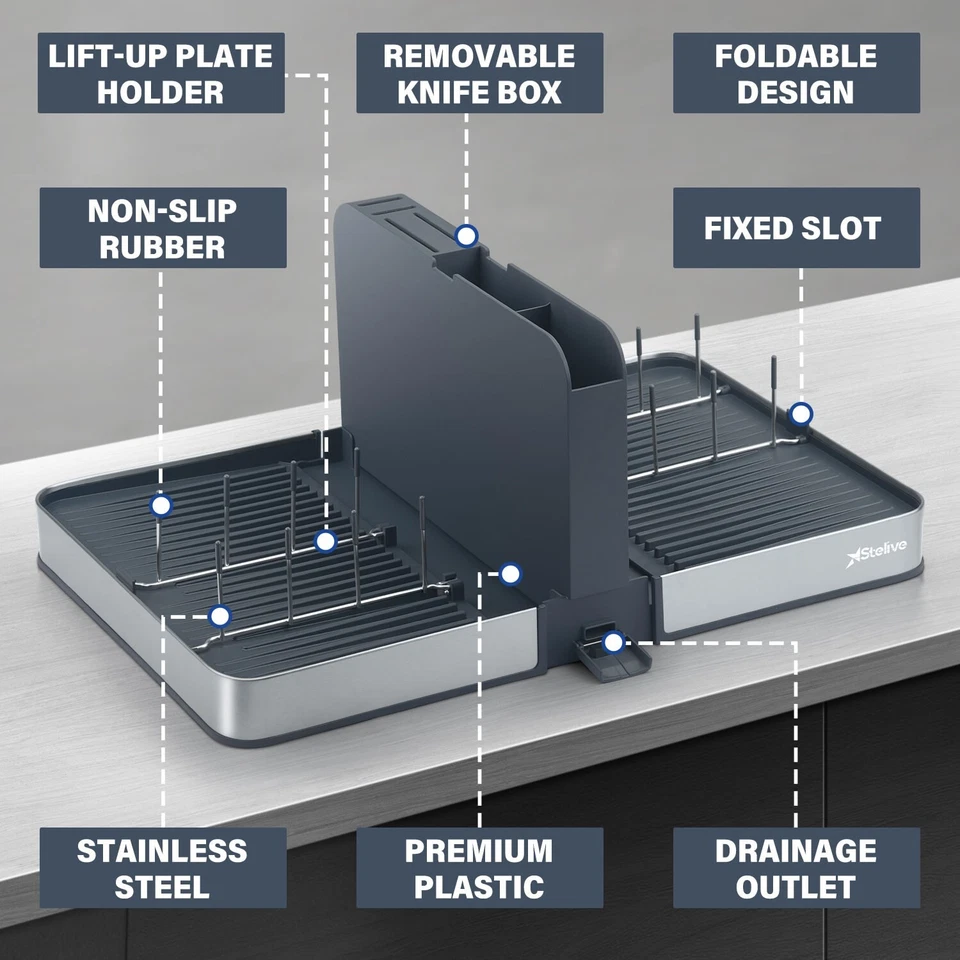 LIFT-UP PLATE HOLDER

REMOVABLE KNIFE BOX

FOLDABLE DESIGN

NON-SLIP RUBBER

FIXED SLOT

Stelive

STAINLESS STEEL

PREMIUM PLASTIC

DRAINAGE OUTLET