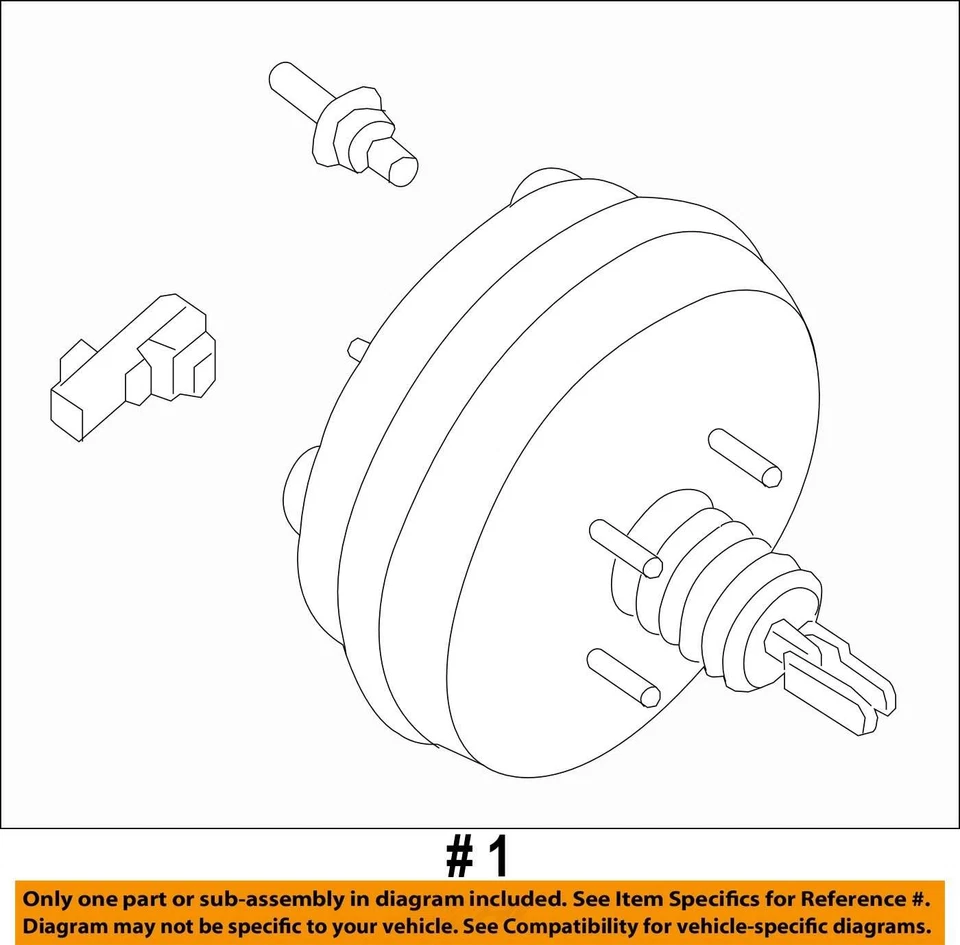 # 1

Only one part or sub-assembly in diagram included. See Item Specifics for Reference #. Diagram may not be specific to your vehicle. See Compatibility for vehicle-specific diagrams.