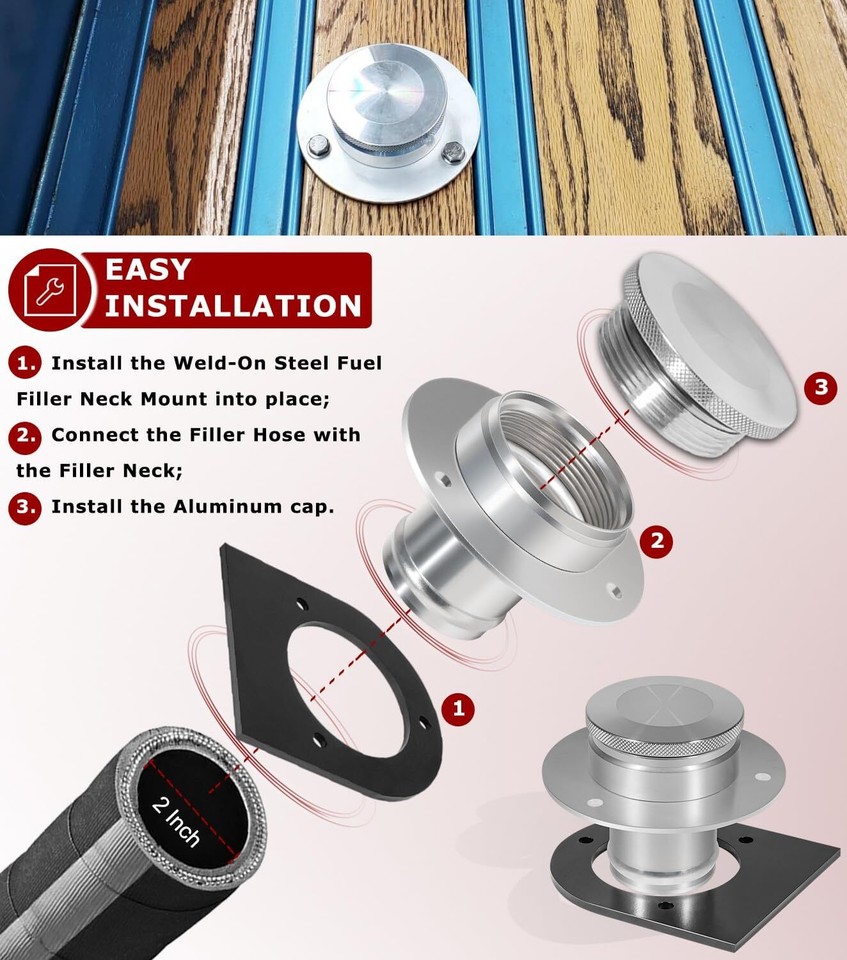 EASY INSTALLATION

1. Install the Weld-On Steel Fuel Filler Neck Mount into place;

2. Connect the Filler Hose with the Filler Neck;

3. Install the Aluminum cap.

3

2

1

2 Inch