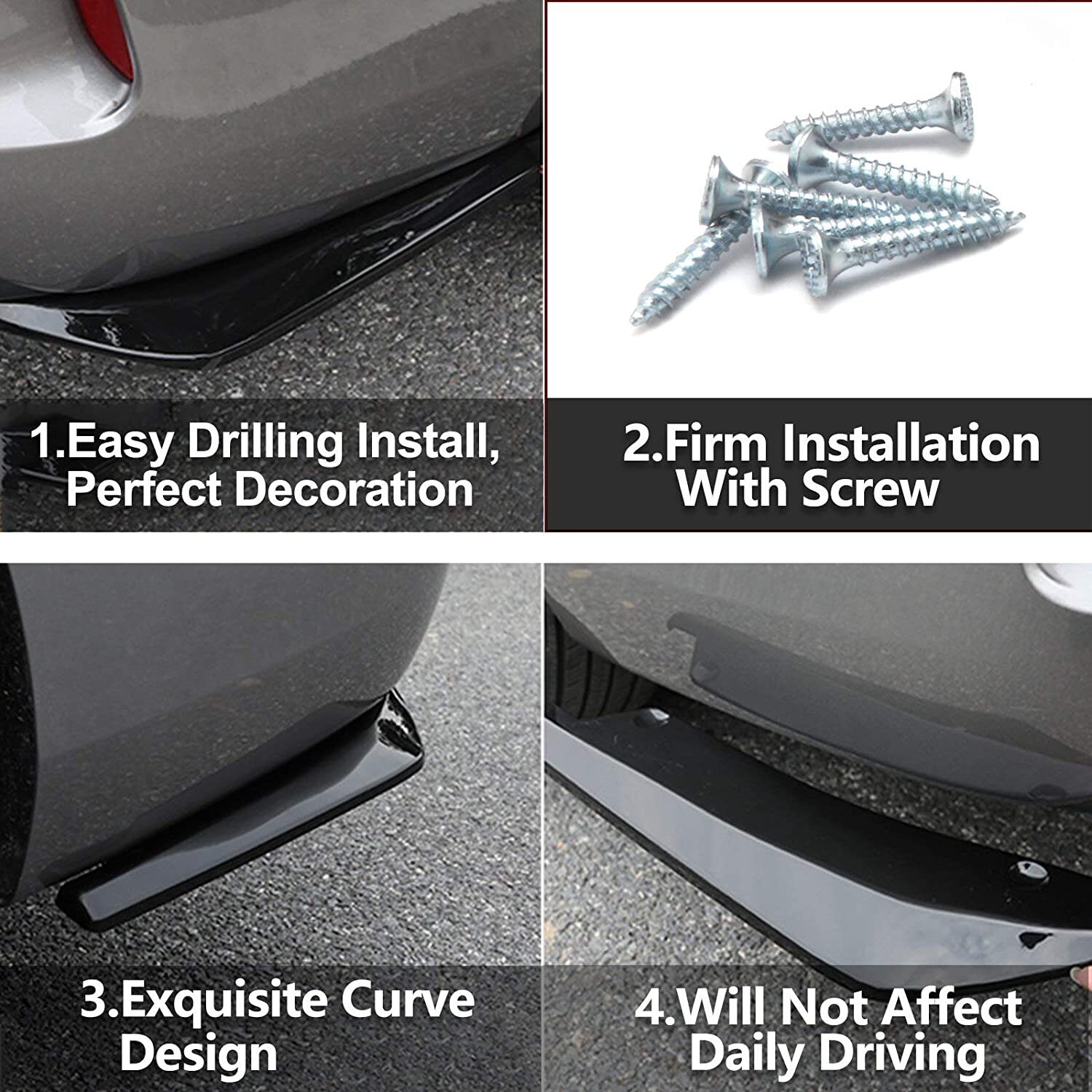 1.Easy Drilling Install, Perfect Decoration

2.Firm Installation With Screw

3.Exquisite Curve Design

4.Will Not Affect Daily Driving