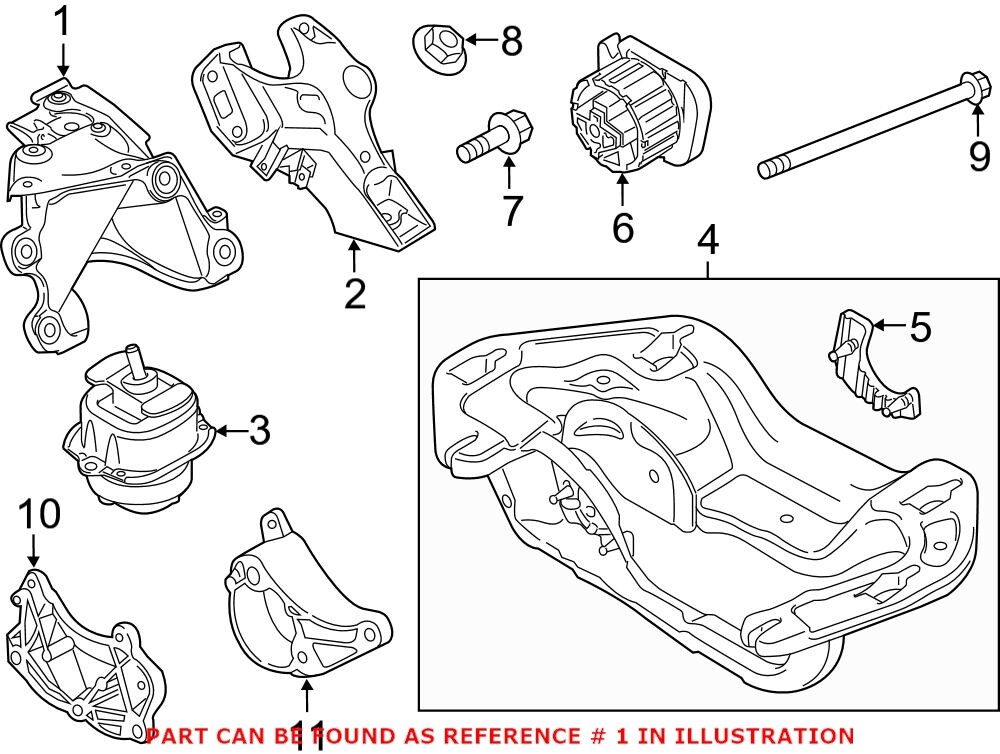 1
2
8
7
6
9
4
5
3
10
11
PART CAN BE FOUND AS REFERENCE # 1 IN ILLUSTRATION