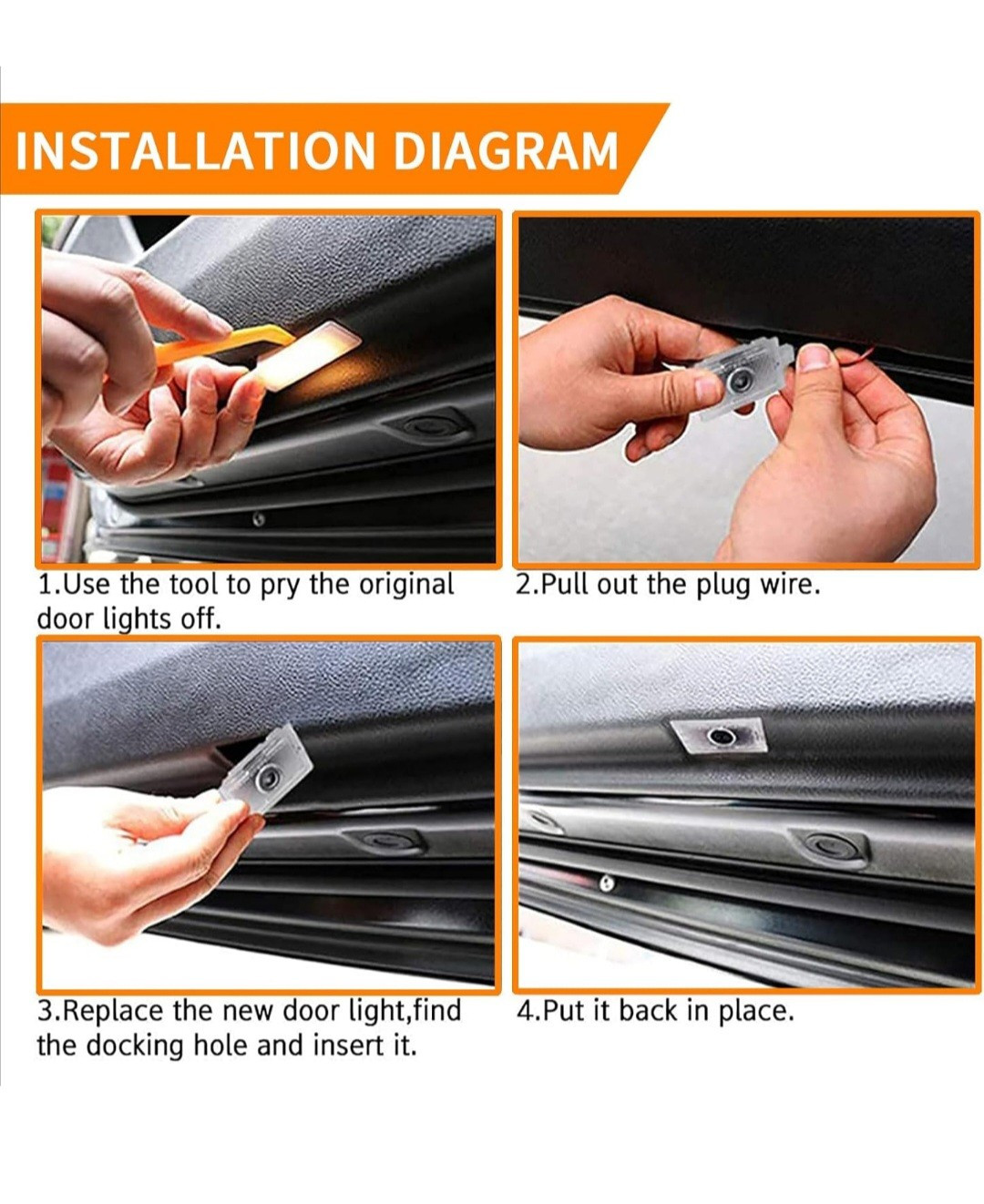 INSTALLATION DIAGRAM

1.Use the tool to pry the original door lights off.

2.Pull out the plug wire.

3.Replace the new door light,find the docking hole and insert it.

4.Put it back in place.