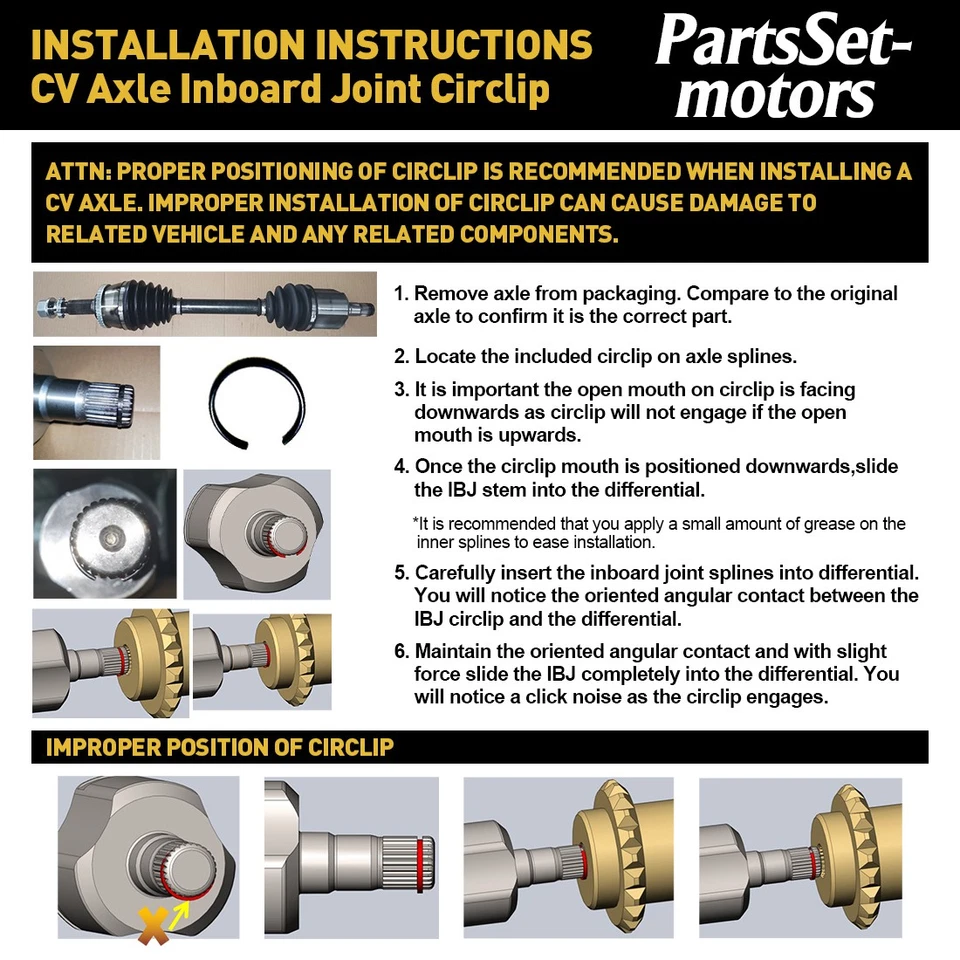 INSTALLATION INSTRUCTIONS
CV Axle Inboard Joint Circlip

PartsSet-motors

ATTN: PROPER POSITIONING OF CIRCLIP IS RECOMMENDED WHEN INSTALLING A CV AXLE. IMPROPER INSTALLATION OF CIRCLIP CAN CAUSE DAMAGE TO RELATED VEHICLE AND ANY RELATED COMPONENTS.

1. Remove axle from packaging. Compare to the original axle to confirm it is the correct part.

2. Locate the included circlip on axle splines.

3. It is important the open mouth on circlip is facing downwards as circlip will not engage if the open mouth is upwards.

4. Once the circlip mouth is positioned downwards,slide the IBJ stem into the differential.

*It is recommended that you apply a small amount of grease on the inner splines to ease installation.

5. Carefully insert the inboard joint splines into differential. You will notice the oriented angular contact between the IBJ circlip and the differential.

6. Maintain the oriented angular contact and with slight force slide the IBJ completely into the differential. You will notice a click noise as the circlip engages.

IMPROPER POSITION OF CIRCLIP