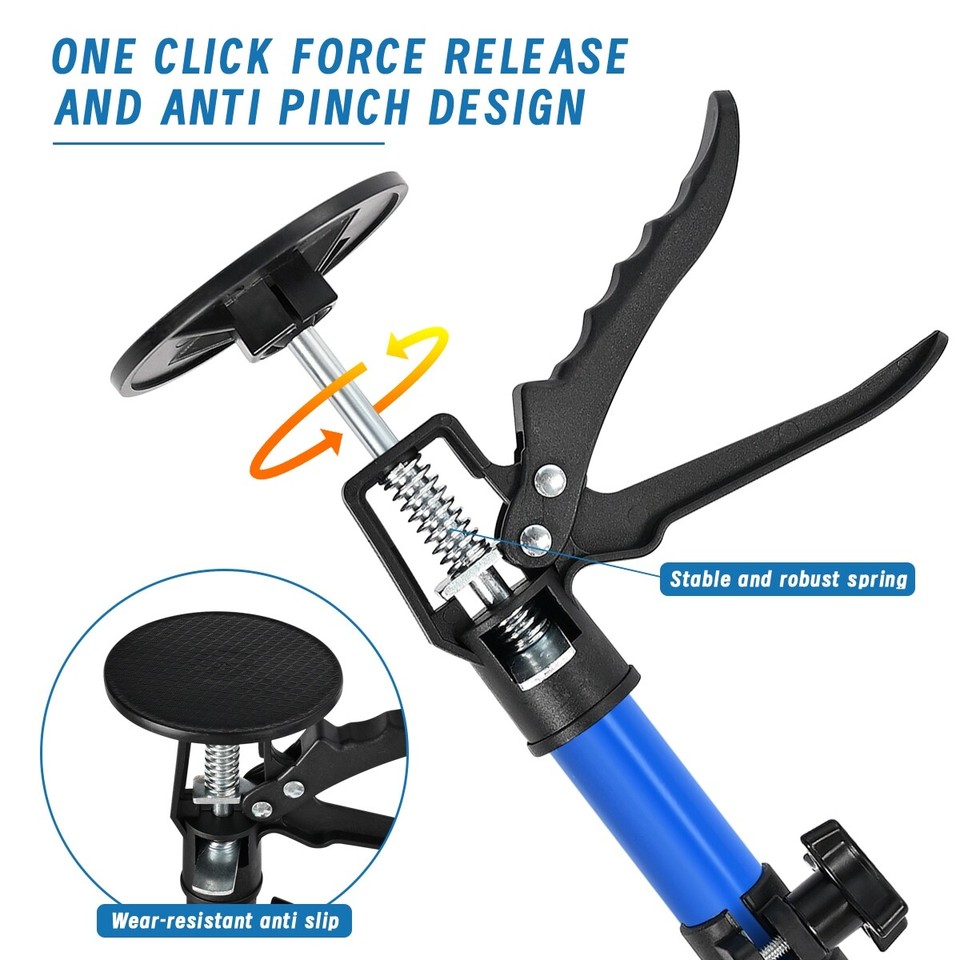 ONE CLICK FORCE RELEASE AND ANTI PINCH DESIGN

Stable and robust spring

Wear-resistant anti slip