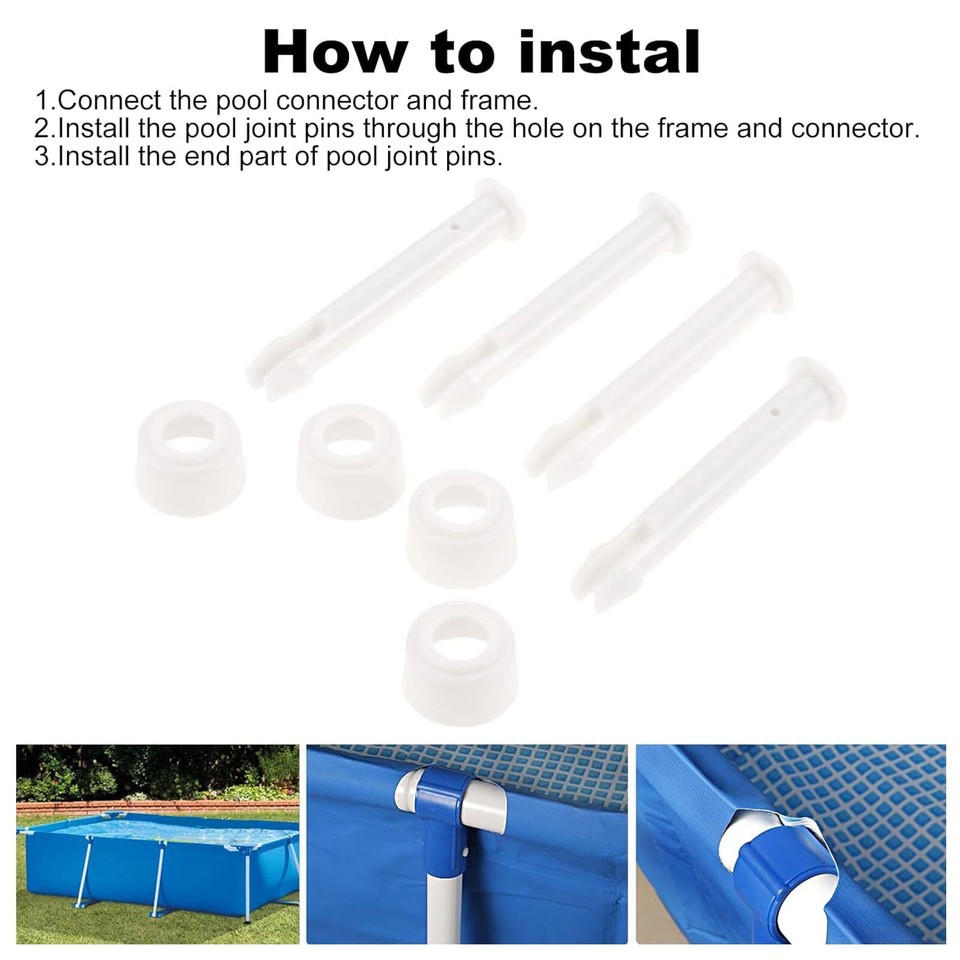 How to instal

1.Connect the pool connector and frame.
2.Install the pool joint pins through the hole on the frame and connector.
3.Install the end part of pool joint pins.