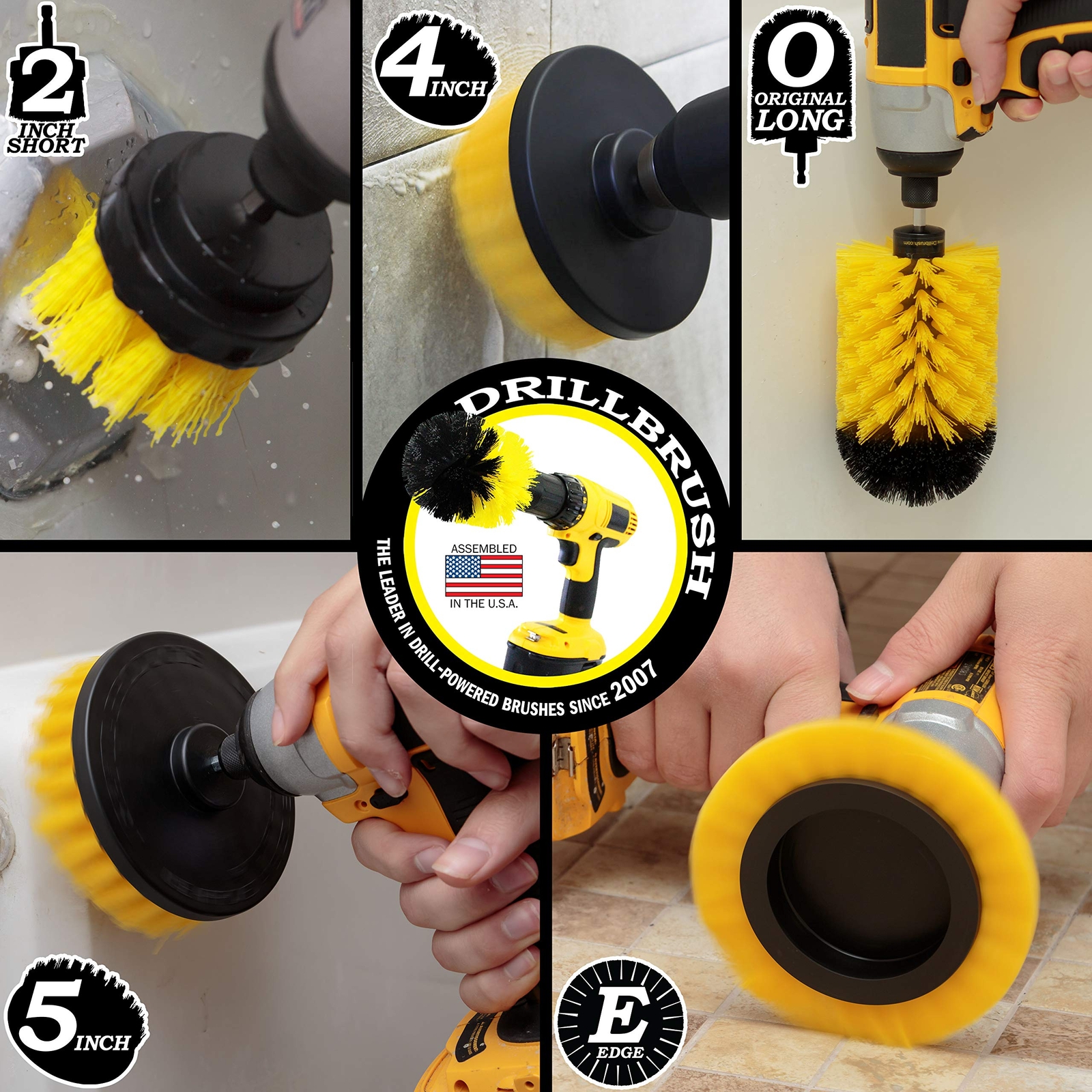 2 INCH SHORT

4 INCH

O ORIGINAL LONG

www.Drillbrush.com

DRILLBRUSH

ASSEMBLED IN THE U.S.A.

THE LEADER IN DRILL-POWERED BRUSHES SINCE 2007

5 INCH

E EDGE