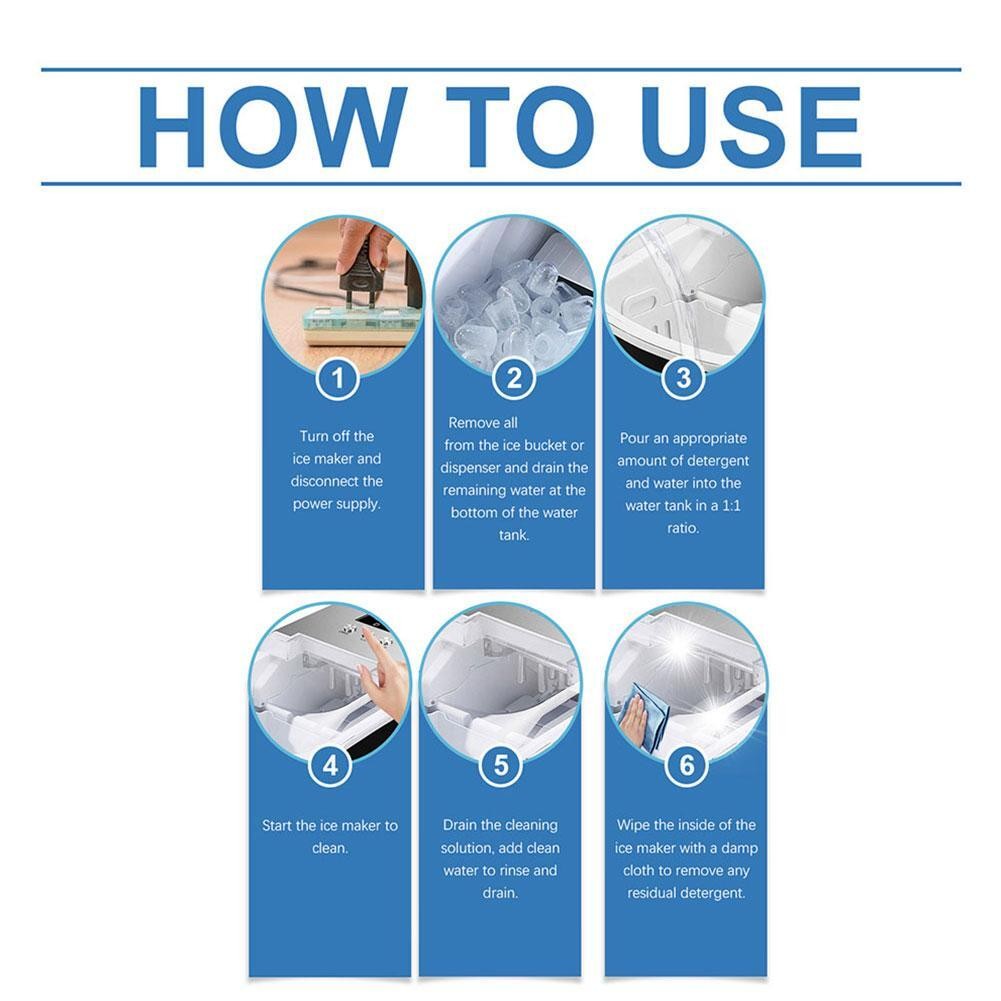 HOW TO USE

1

Turn off the ice maker and disconnect the power supply.

2

Remove all from the ice bucket or dispenser and drain the remaining water at the bottom of the water tank.

3

Pour an appropriate amount of detergent and water into the water tank in a 1:1 ratio.

4

Start the ice maker to clean.

5

Drain the cleaning solution, add clean water to rinse and drain.

6

Wipe the inside of the ice maker with a damp cloth to remove any residual detergent.