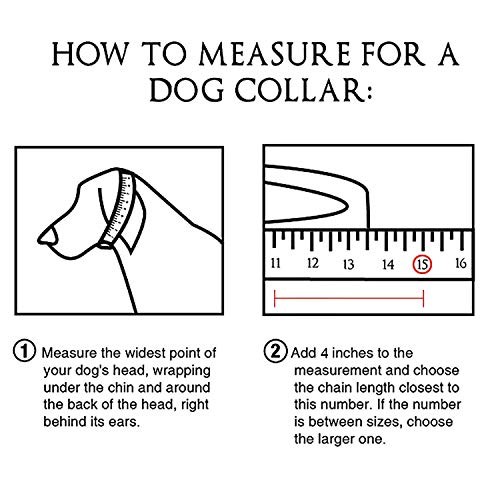 HOW TO MEASURE FOR A DOG COLLAR:

11 12 13 14 15 16

1 Measure the widest point of your dog's head, wrapping under the chin and around the back of the head, right behind its ears.

2 Add 4 inches to the measurement and choose the chain length closest to this number. If the number is between sizes, choose the larger one.