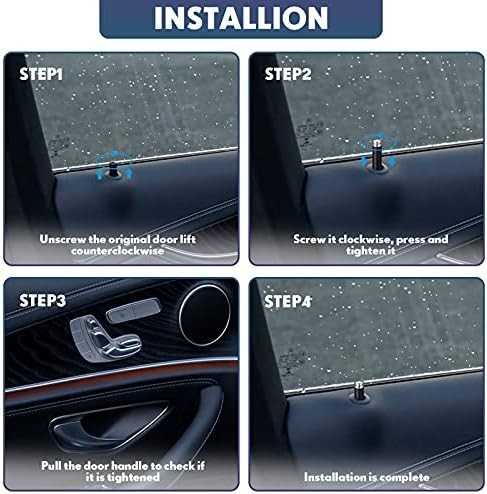 INSTALLION

STEP1

Unscrew the original door lift counterclockwise

STEP2

Screw it clockwise, press and tighten it

STEP3

Pull the door handle to check if it is tightened

STEP4

Installation is complete