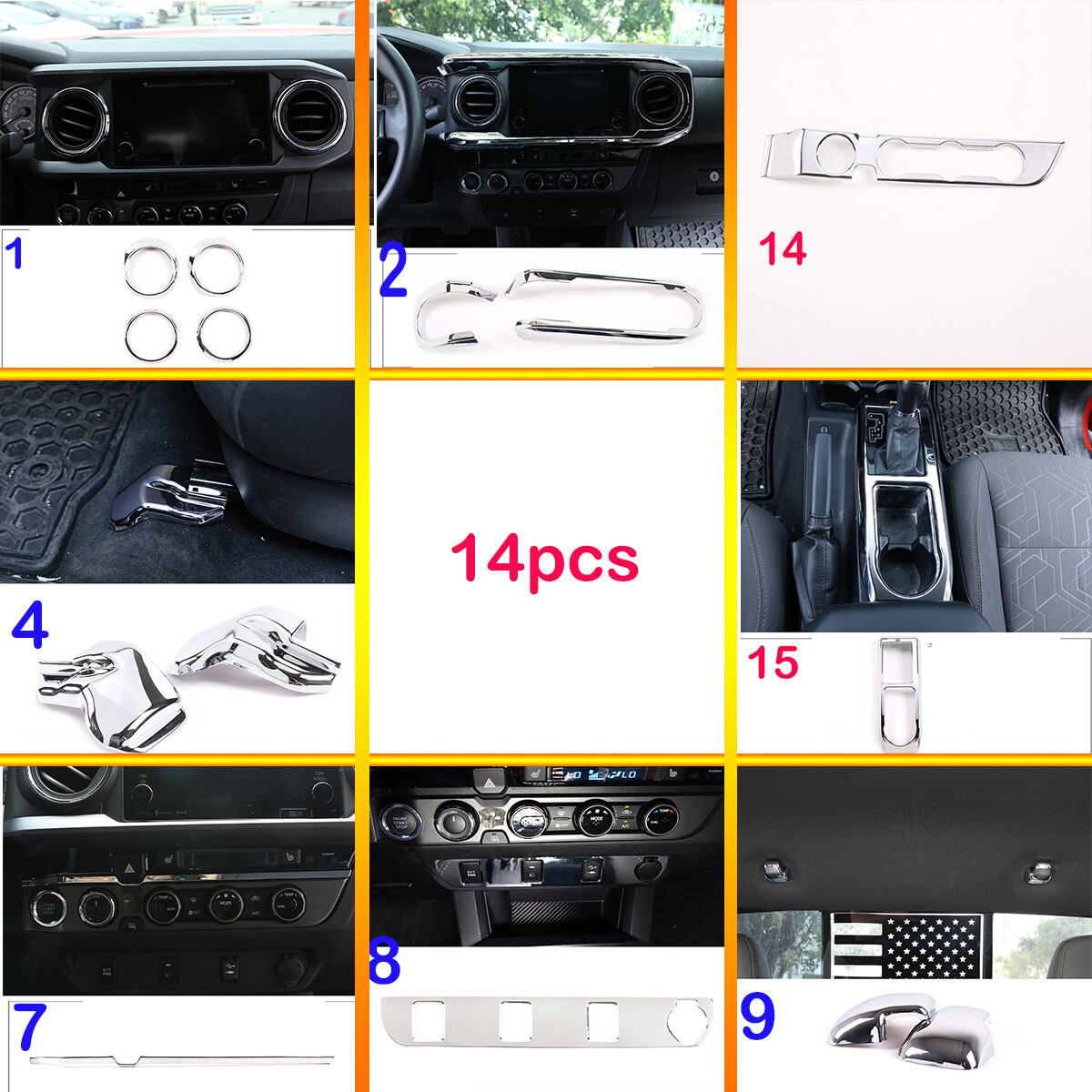 1

2

14

4

14pcs

15

7

8

9