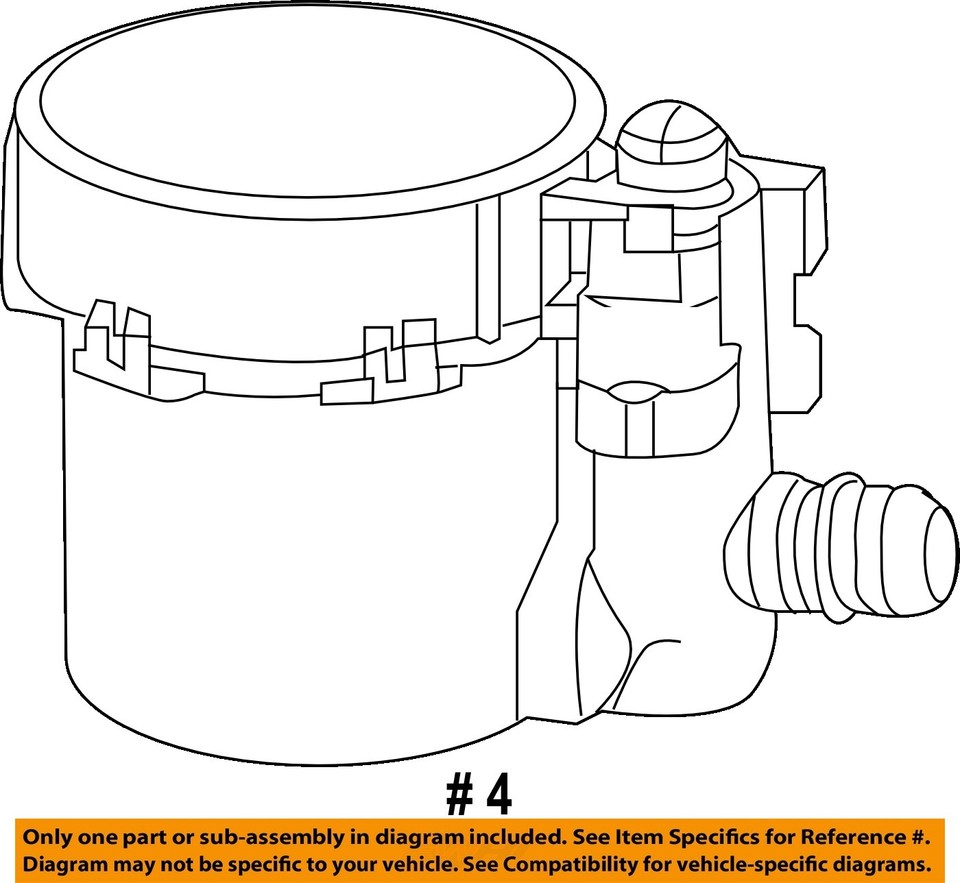 # 4

Only one part or sub-assembly in diagram included. See Item Specifics for Reference #.
Diagram may not be specific to your vehicle. See Compatibility for vehicle-specific diagrams.