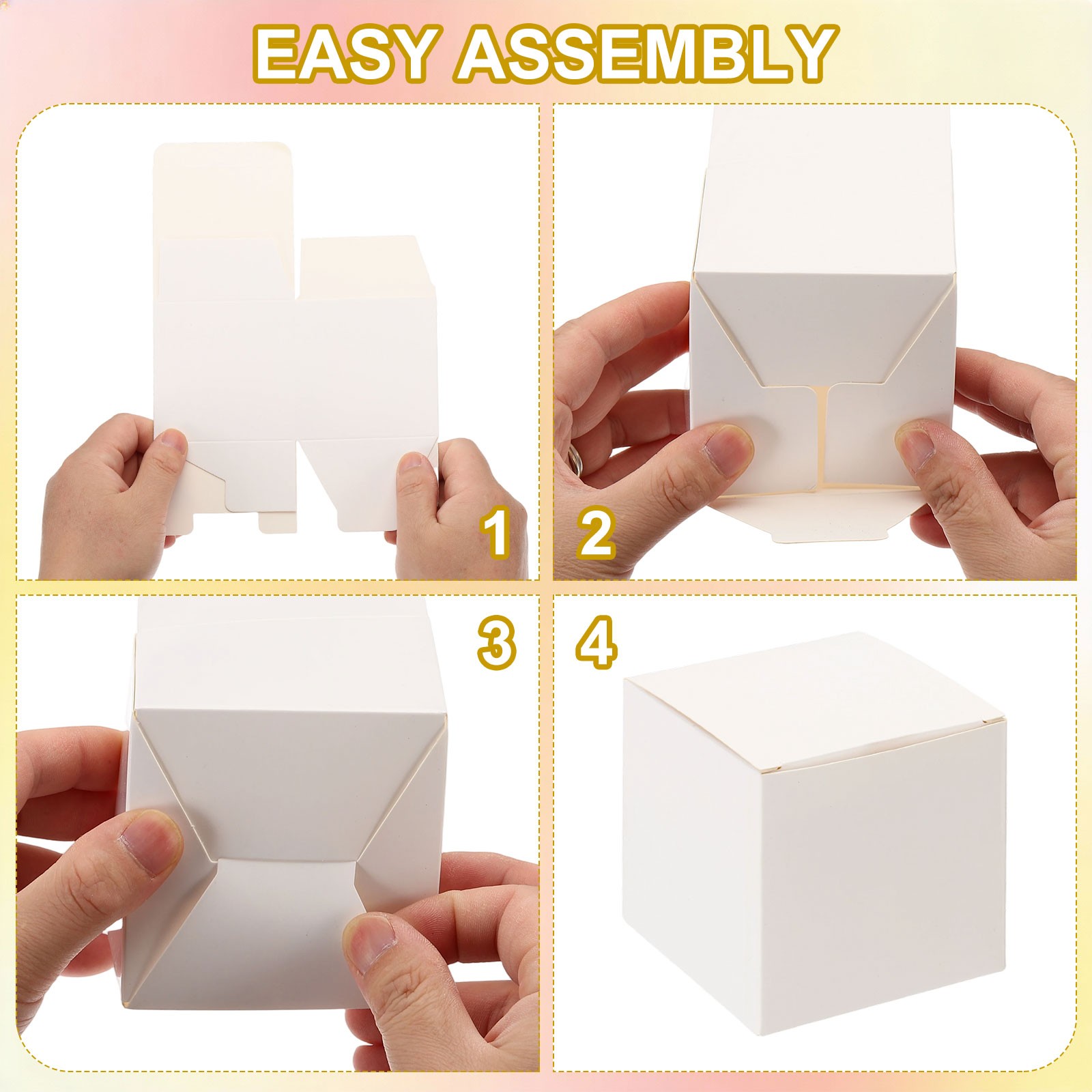 EASY ASSEMBLY

1

2

3

4