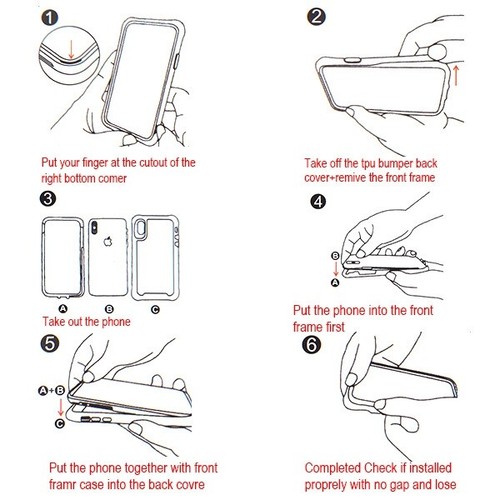 1

Put your finger at the cutout of the right bottom comer

2

Take off the tpu bumper back cover+remive the front frame

3

A B C

Take out the phone

4

B
A

Put the phone into the front frame first

5

A+B
C

Put the phone together with front framr case into the back covre

6

Completed Check if installed proprely with no gap and lose