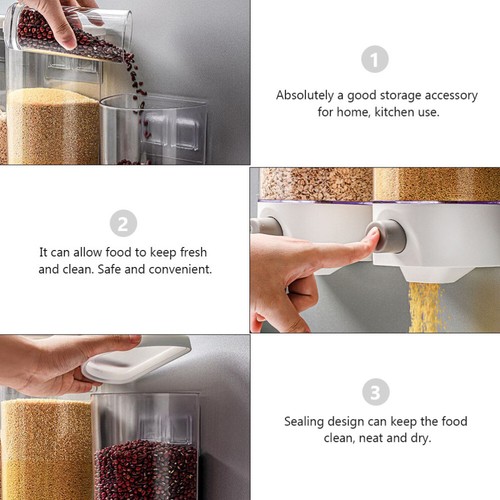 1

Absolutely a good storage accessory for home, kitchen use.

2

It can allow food to keep fresh and clean. Safe and convenient.

3

Sealing design can keep the food clean, neat and dry.