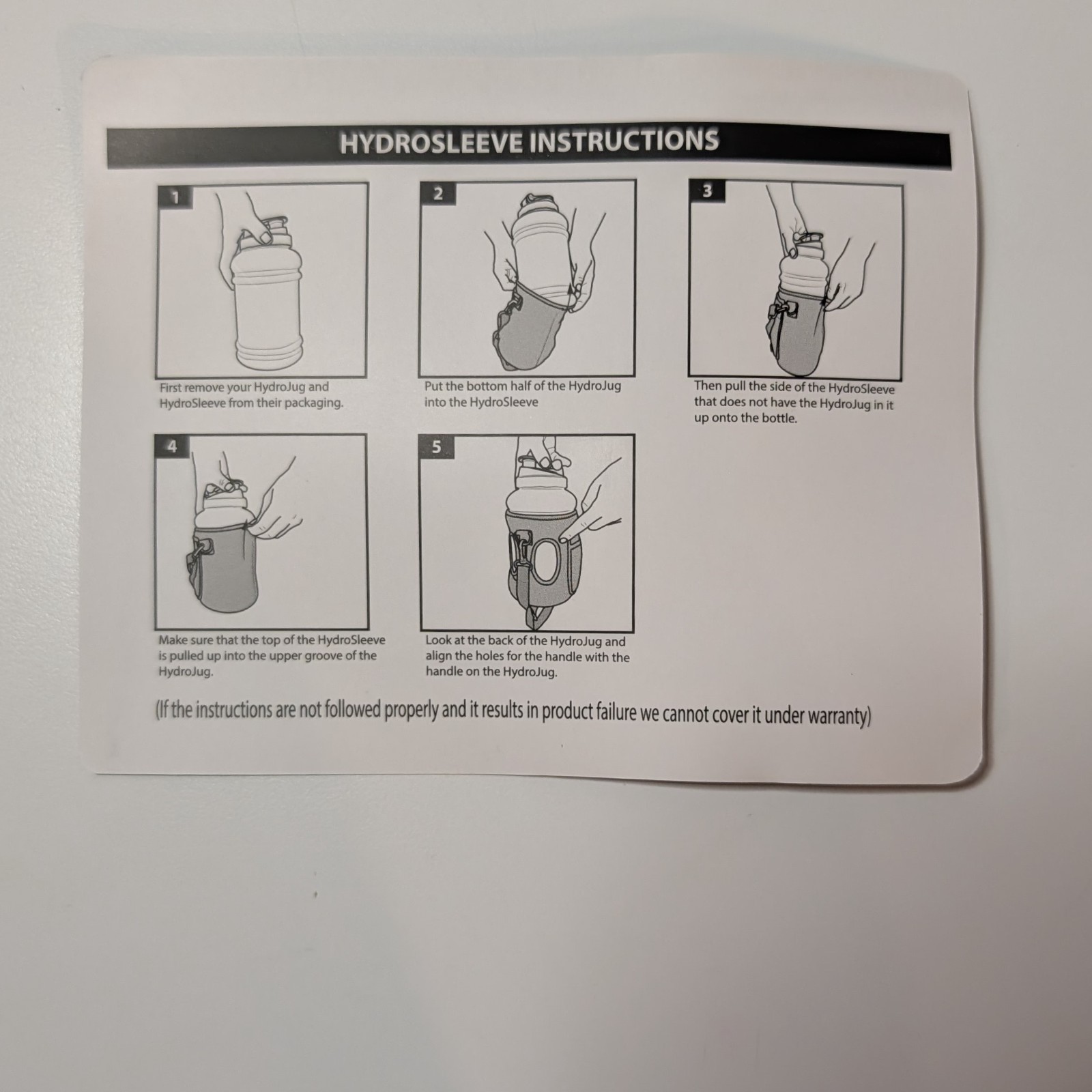 HYDROSLEEVE INSTRUCTIONS

1

First remove your HydroJug and HydroSleeve from their packaging.

2

Put the bottom half of the HydroJug into the HydroSleeve

3

Then pull the side of the HydroSleeve that does not have the HydroJug in it up onto the bottle.

4

Make sure that the top of the HydroSleeve is pulled up into the upper groove of the HydroJug.

5

Look at the back of the HydroJug and align the holes for the handle with the handle on the HydroJug.

(If the instructions are not followed properly and it results in product failure we cannot cover it under warranty)