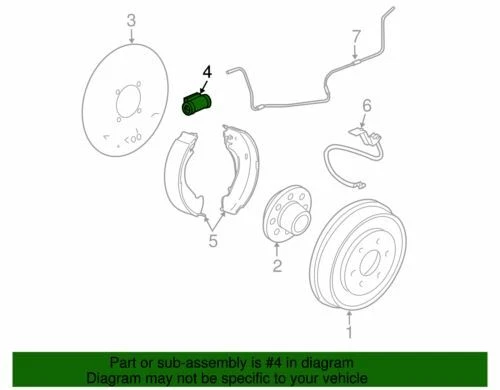 3
4
7
6
5
2
1

Part or sub-assembly is #4 in diagram
Diagram may not be specific to your vehicle