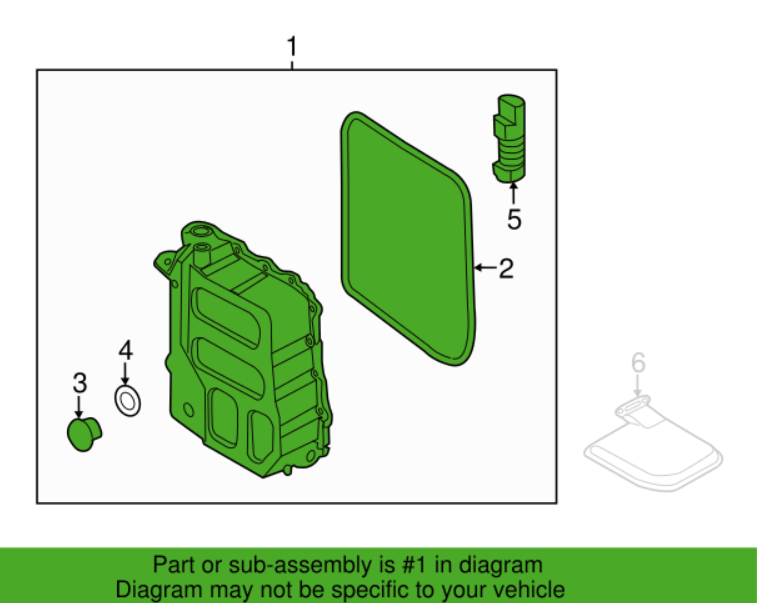 1
5
2
4
3
6

Part or sub-assembly is #1 in diagram
Diagram may not be specific to your vehicle