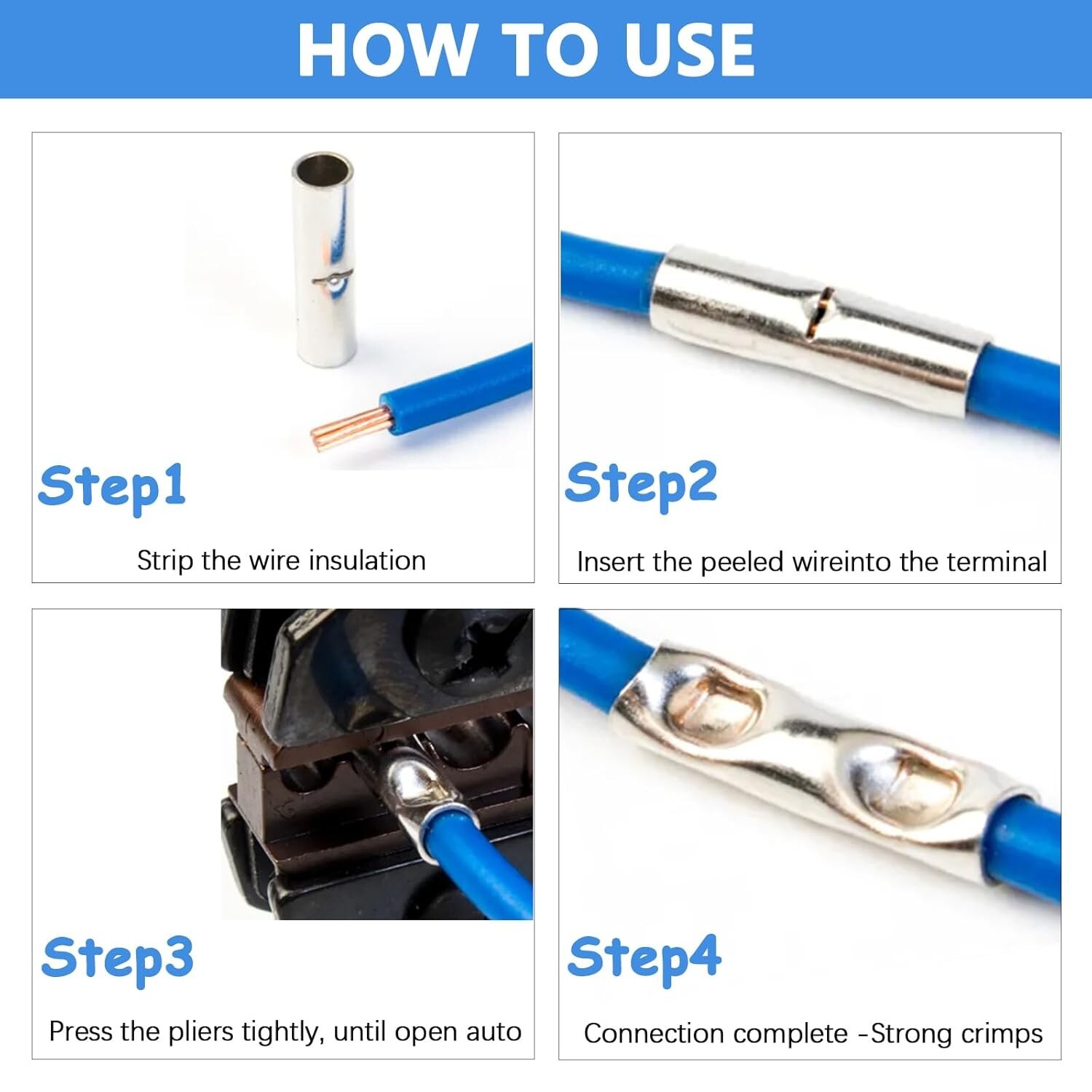 HOW TO USE

Step1

Strip the wire insulation

Step2

Insert the peeled wireinto the terminal

Step3

Press the pliers tightly, until open auto

Step4

Connection complete -Strong crimps