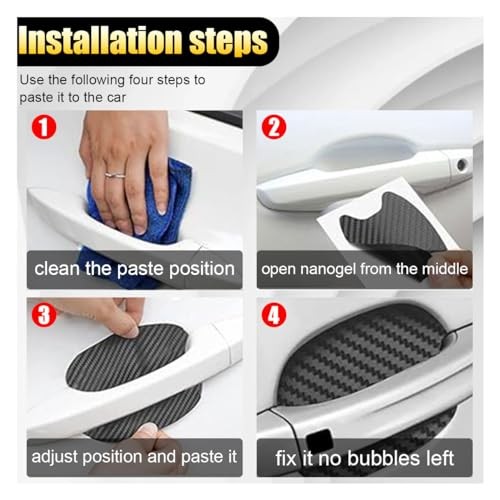 Installation steps

Use the following four steps to paste it to the car

1

clean the paste position

2

open nanogel from the middle

3

adjust position and paste it

4

fix it no bubbles left