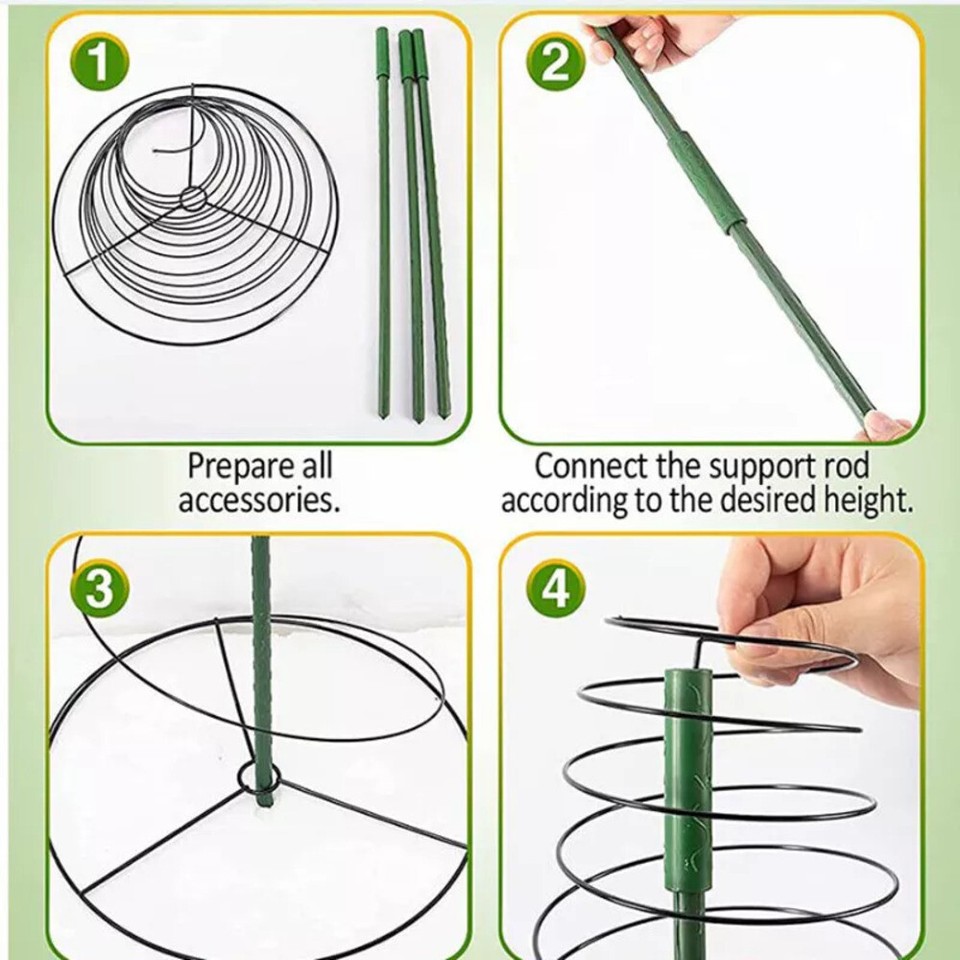 1

Prepare all accessories.

2

Connect the support rod according to the desired height.

3

4