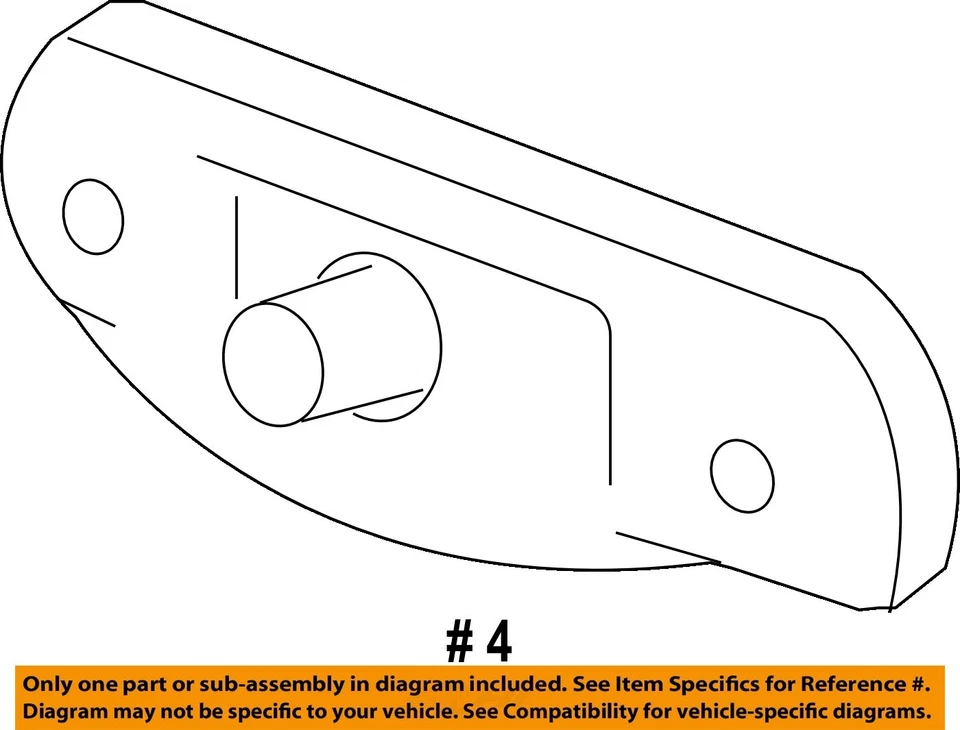 # 4

Only one part or sub-assembly in diagram included. See Item Specifics for Reference #.
Diagram may not be specific to your vehicle. See Compatibility for vehicle-specific diagrams.