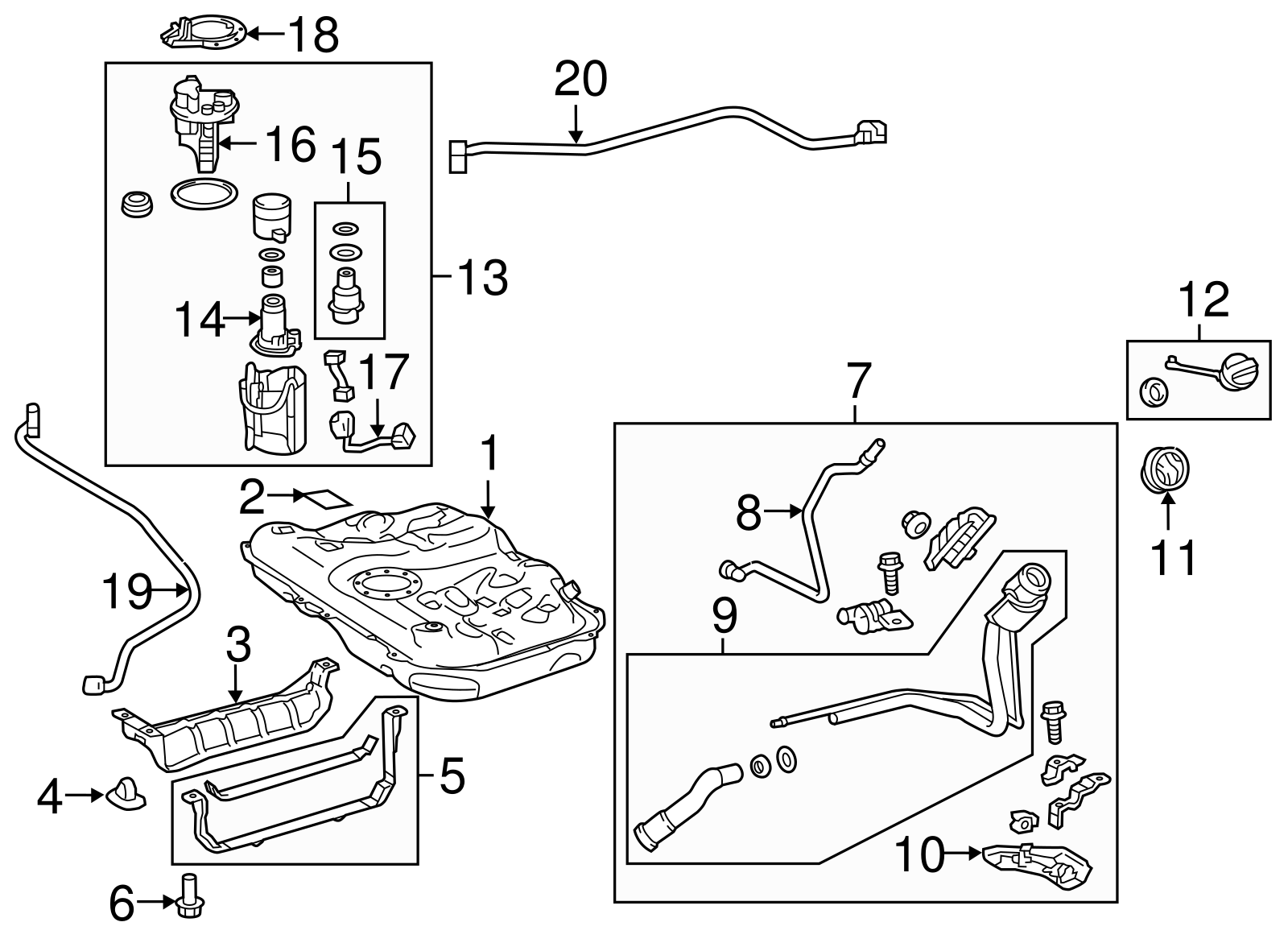 18
20
16
15
13
14
17
12
7
1
2
8
11
19
9
3
5
4
10
6