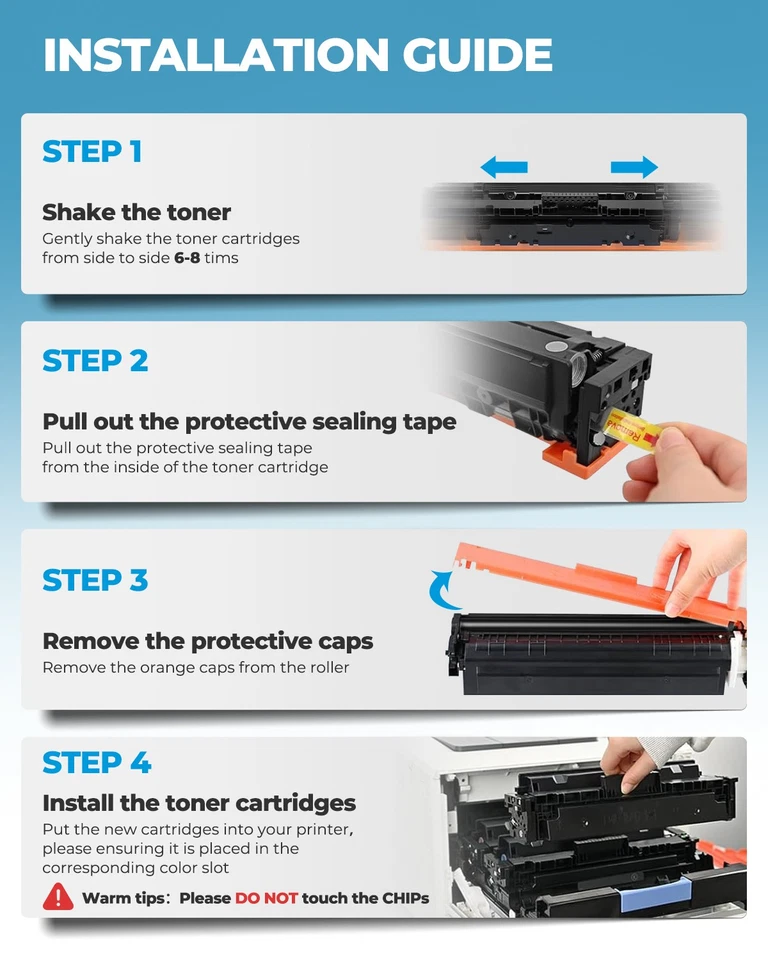 INSTALLATION GUIDE

STEP 1

Shake the toner
Gently shake the toner cartridges from side to side 6-8 tims

STEP 2

Pull out the protective sealing tape
Pull out the protective sealing tape from the inside of the toner cartridge

STEP 3

Remove the protective caps
Remove the orange caps from the roller

STEP 4

Install the toner cartridges
Put the new cartridges into your printer, please ensuring it is placed in the corresponding color slot

Warm tips: Please DO NOT touch the CHIPs