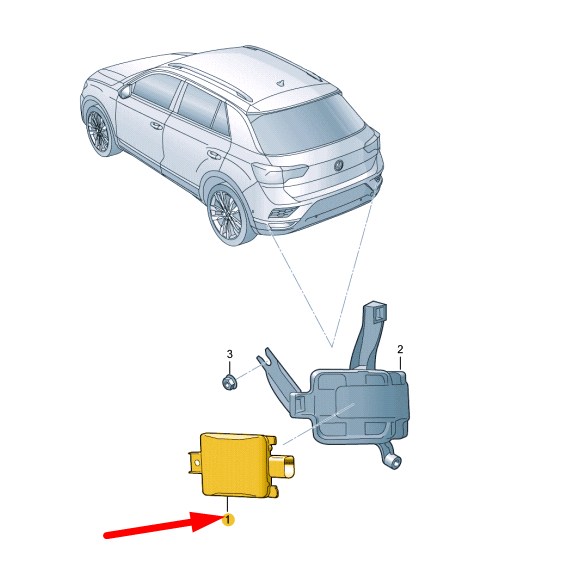 3
2
1