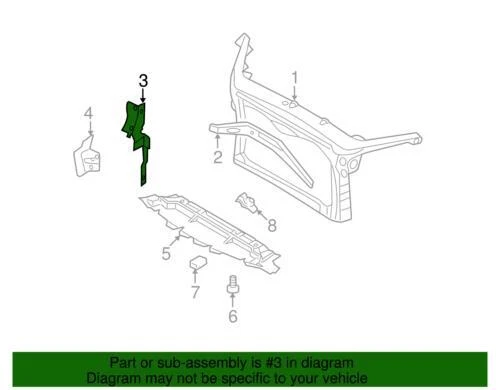 3
4
1
2
8
5
7
6

Part or sub-assembly is #3 in diagram
Diagram may not be specific to your vehicle