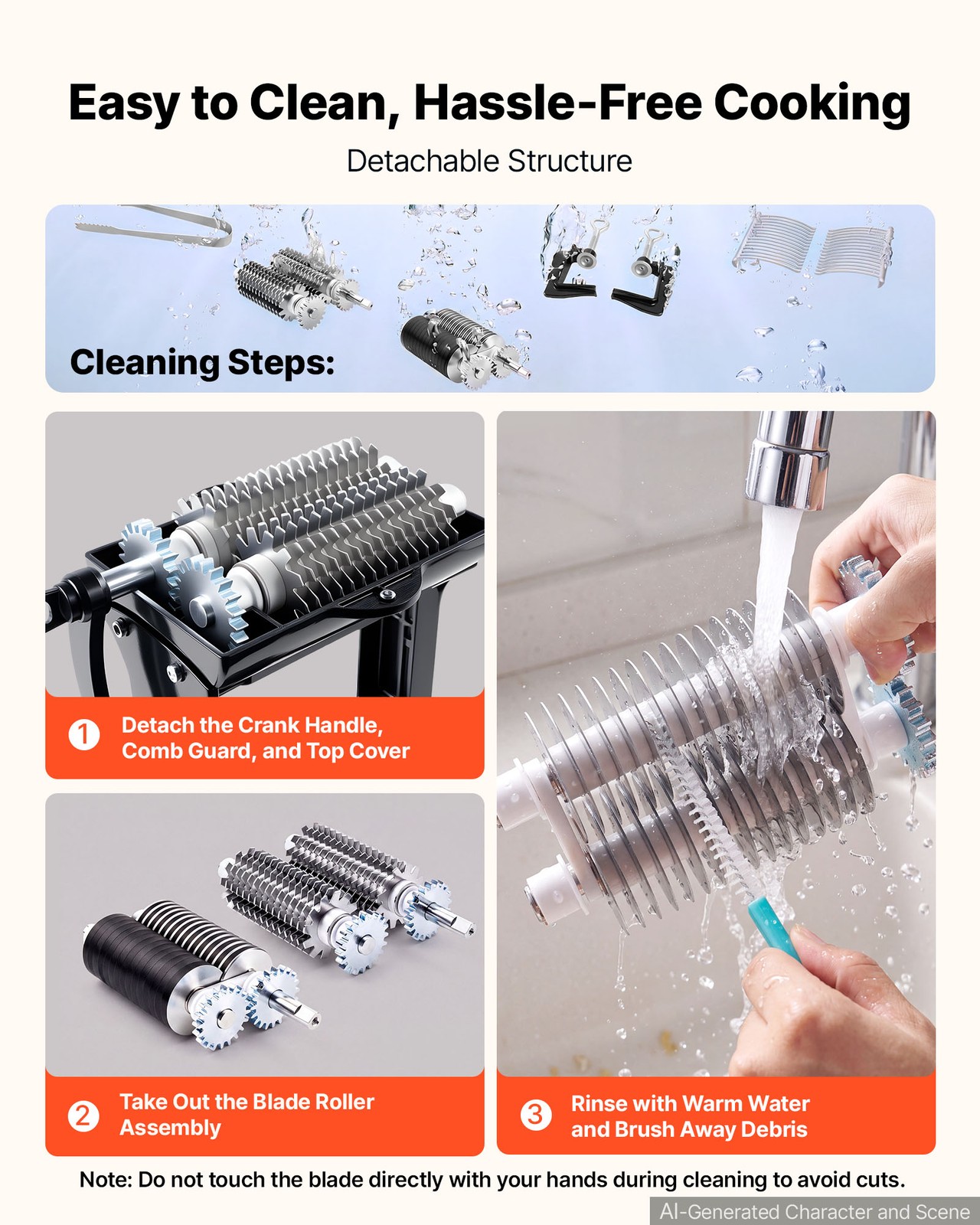 Easy to Clean, Hassle-Free Cooking

Detachable Structure

Cleaning Steps:

1 Detach the Crank Handle, Comb Guard, and Top Cover

2 Take Out the Blade Roller Assembly

3 Rinse with Warm Water and Brush Away Debris

Note: Do not touch the blade directly with your hands during cleaning to avoid cuts.

AI-Generated Character and Scene