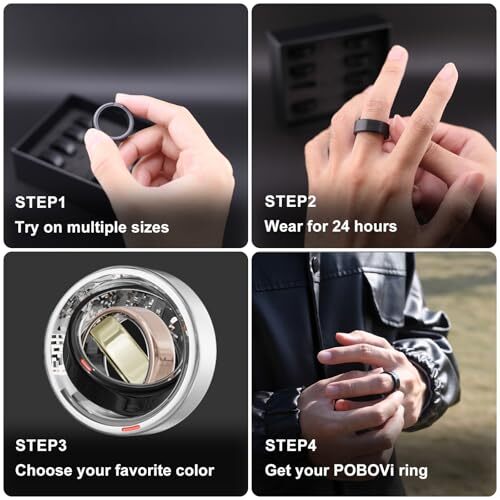 STEP1
Try on multiple sizes

STEP2
Wear for 24 hours

STEP3
Choose your favorite color

STEP4
Get your POBOVi ring