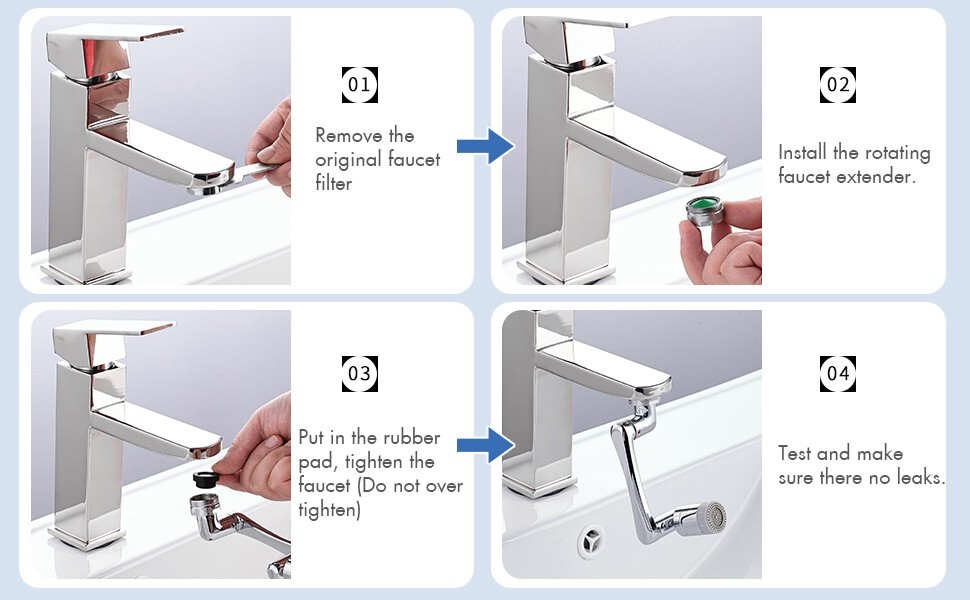 01

Remove the original faucet filter

02

Install the rotating faucet extender.

03

Put in the rubber pad, tighten the faucet (Do not over tighten)

04

Test and make sure there no leaks.