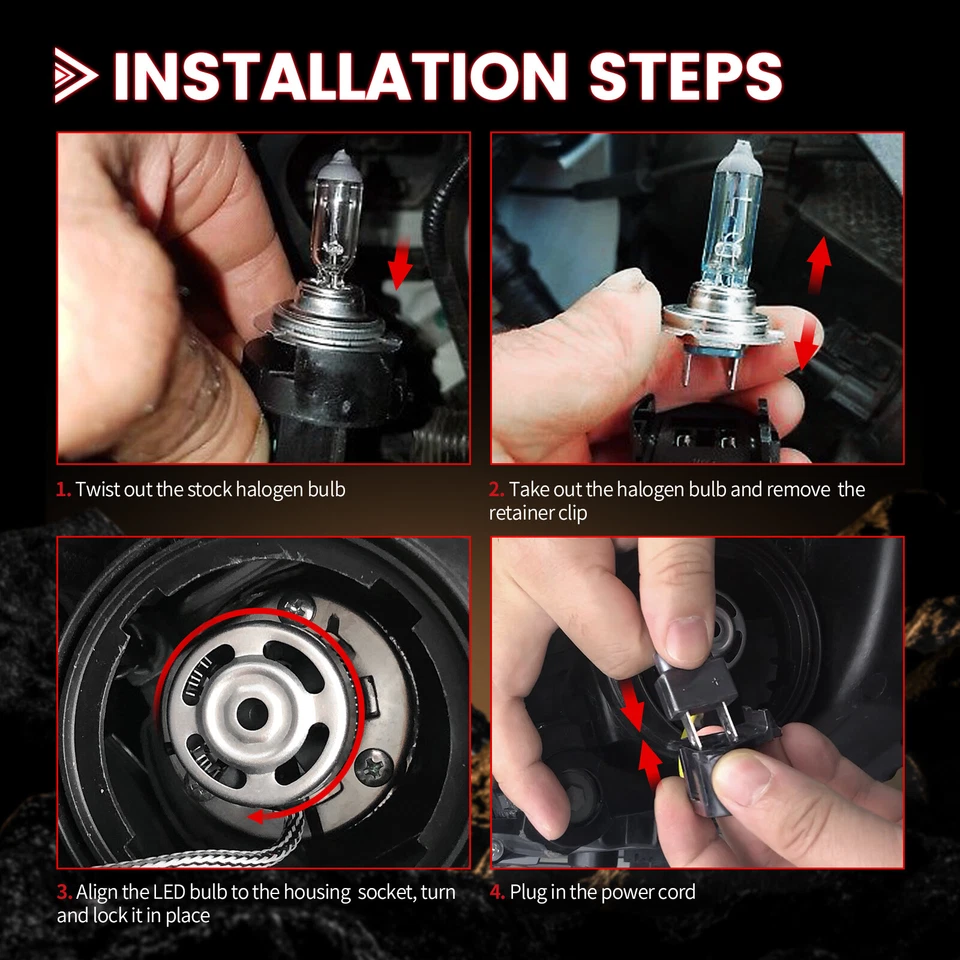 INSTALLATION STEPS

1. Twist out the stock halogen bulb

2. Take out the halogen bulb and remove the retainer clip

3. Align the LED bulb to the housing socket, turn and lock it in place

4. Plug in the power cord