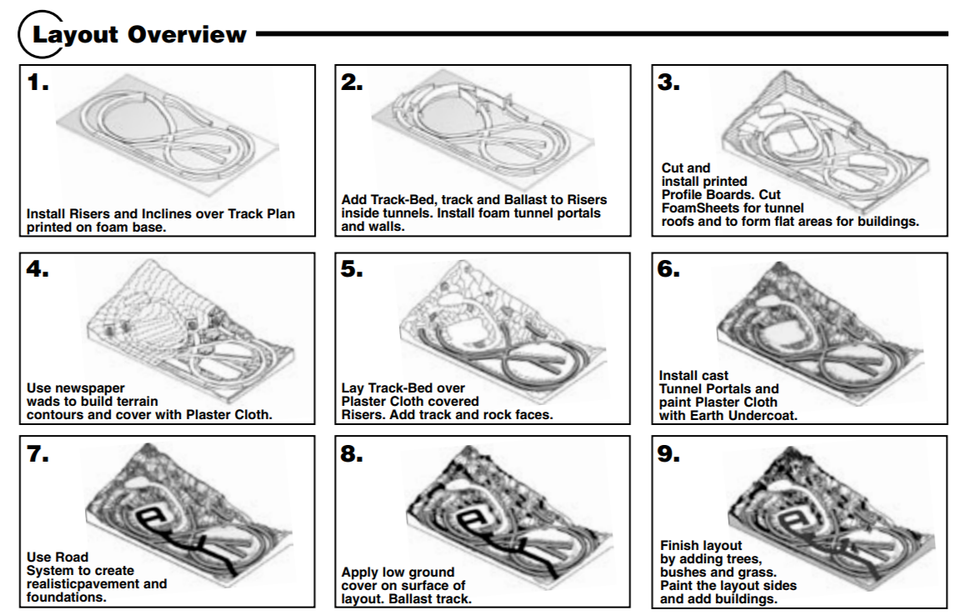 Layout Overview

1.
Install Risers and Inclines over Track Plan printed on foam base.

2.
Add Track-Bed, track and Ballast to Risers inside tunnels. Install foam tunnel portals and walls.

3.
Cut and install printed Profile Boards. Cut FoamSheets for tunnel roofs and to form flat areas for buildings.

4.
Use newspaper wads to build terrain contours and cover with Plaster Cloth.

5.
Lay Track-Bed over Plaster Cloth covered Risers. Add track and rock faces.

6.
Install cast Tunnel Portals and paint Plaster Cloth with Earth Undercoat.

7.
Use Road System to create realisticpavement and foundations.

8.
Apply low ground cover on surface of layout. Ballast track.

9.
Finish layout by adding trees, bushes and grass. Paint the layout sides and add buildings.