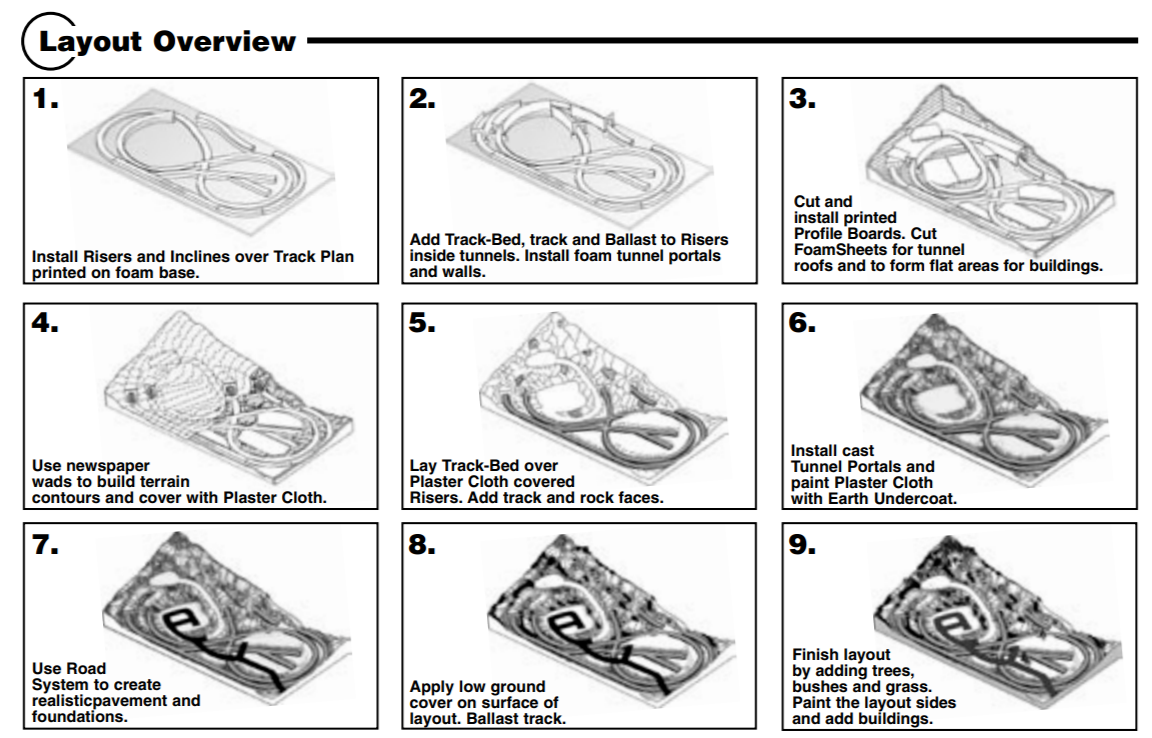 Layout Overview

1.

Install Risers and Inclines over Track Plan printed on foam base.

2.

Add Track-Bed, track and Ballast to Risers inside tunnels. Install foam tunnel portals and walls.

3.

Cut and install printed Profile Boards. Cut FoamSheets for tunnel roofs and to form flat areas for buildings.

4.

Use newspaper wads to build terrain contours and cover with Plaster Cloth.

5.

Lay Track-Bed over Plaster Cloth covered Risers. Add track and rock faces.

6.

Install cast Tunnel Portals and paint Plaster Cloth with Earth Undercoat.

7.

Use Road System to create realisticpavement and foundations.

8.

Apply low ground cover on surface of layout. Ballast track.

9.

Finish layout by adding trees, bushes and grass. Paint the layout sides and add buildings.