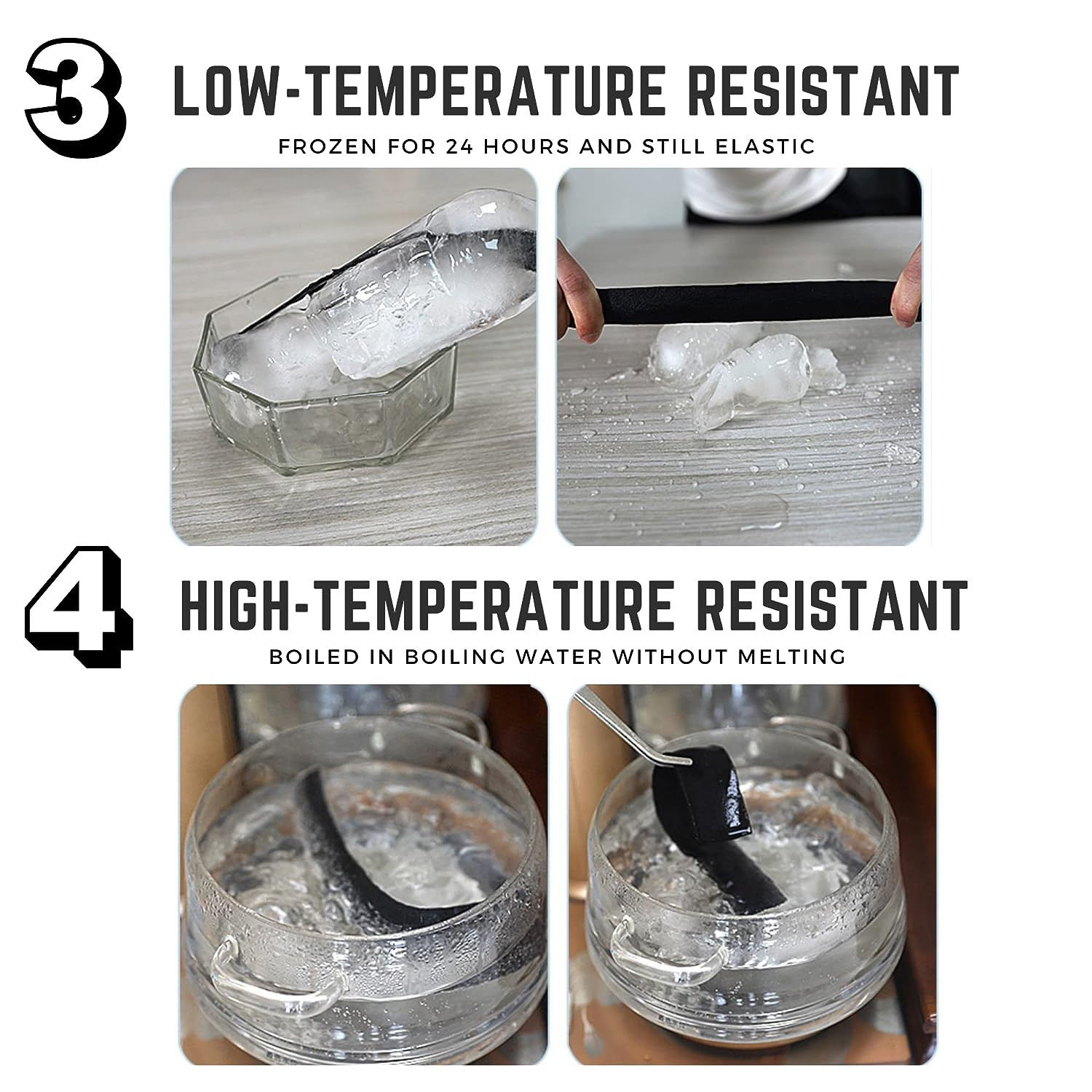 3 LOW-TEMPERATURE RESISTANT

FROZEN FOR 24 HOURS AND STILL ELASTIC

4 HIGH-TEMPERATURE RESISTANT

BOILED IN BOILING WATER WITHOUT MELTING