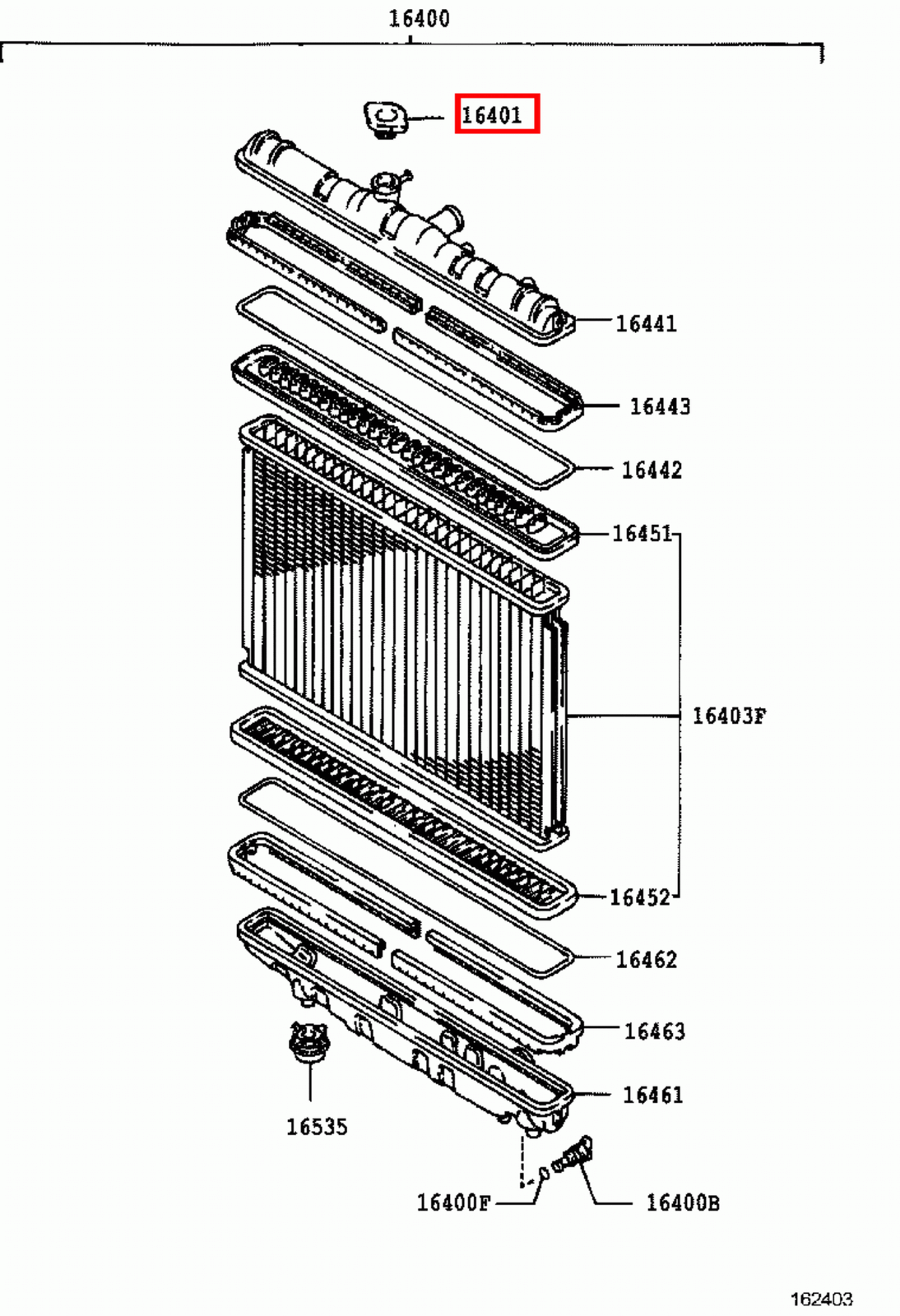 16400

16401

16441

16443

16442

16451

16403F

16452

16462

16463

16461

16535

16400F

16400B

162403