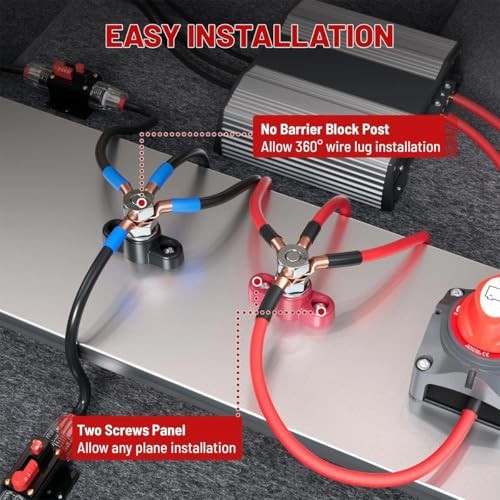 EASY INSTALLATION

No Barrier Block Post
Allow 360° wire lug installation

Two Screws Panel
Allow any plane installation