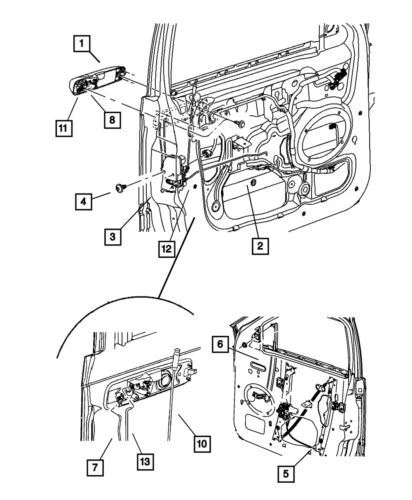 1
11
8
4
3
12
2
6
7
13
10
5