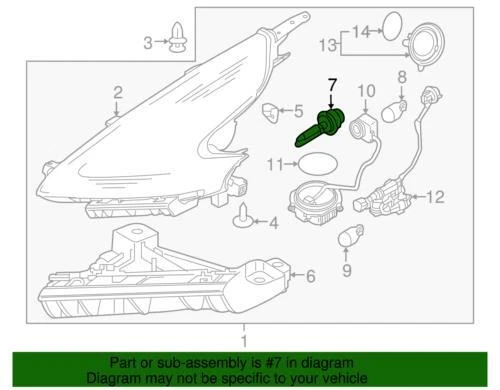 3
14
13
2
7
10
8
5
11
12
4
9
6
1
Part or sub-assembly is #7 in diagram
Diagram may not be specific to your vehicle