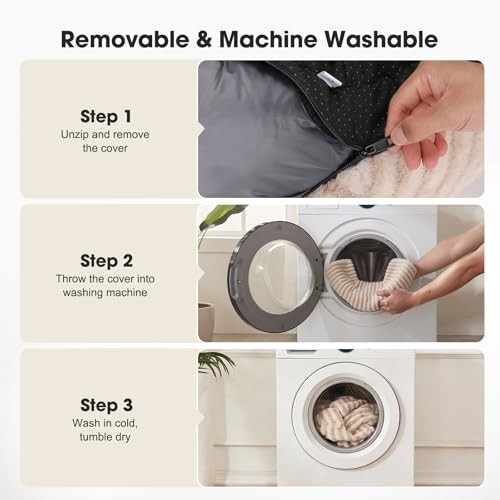 Removable & Machine Washable

Step 1
Unzip and remove the cover

Step 2
Throw the cover into washing machine

Step 3
Wash in cold, tumble dry