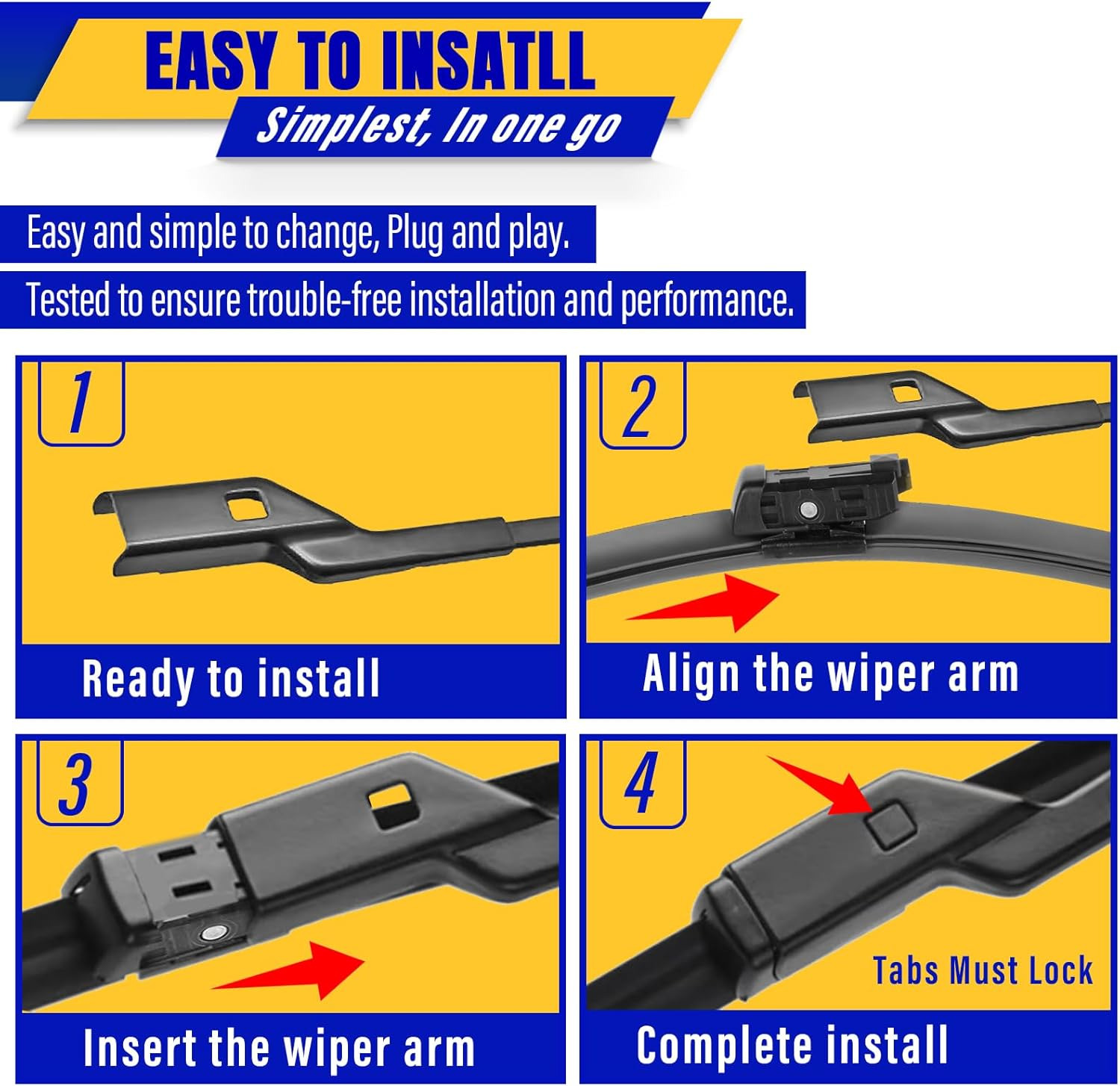 EASY TO INSATLL

Simplest, In one go

Easy and simple to change, Plug and play.

Tested to ensure trouble-free installation and performance.

1

Ready to install

2

Align the wiper arm

3

Insert the wiper arm

4

Tabs Must Lock

Complete install