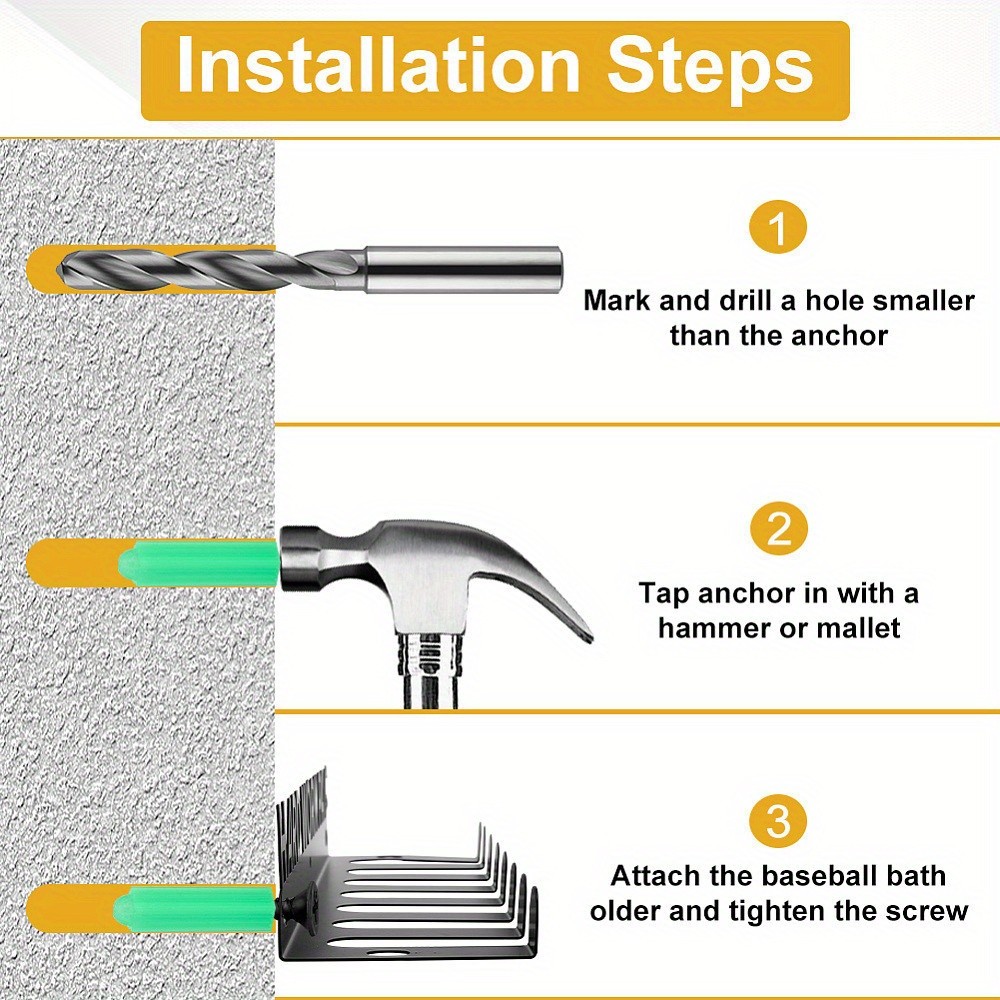 Installation Steps

1

Mark and drill a hole smaller than the anchor

2

Tap anchor in with a hammer or mallet

3

Attach the baseball bath older and tighten the screw