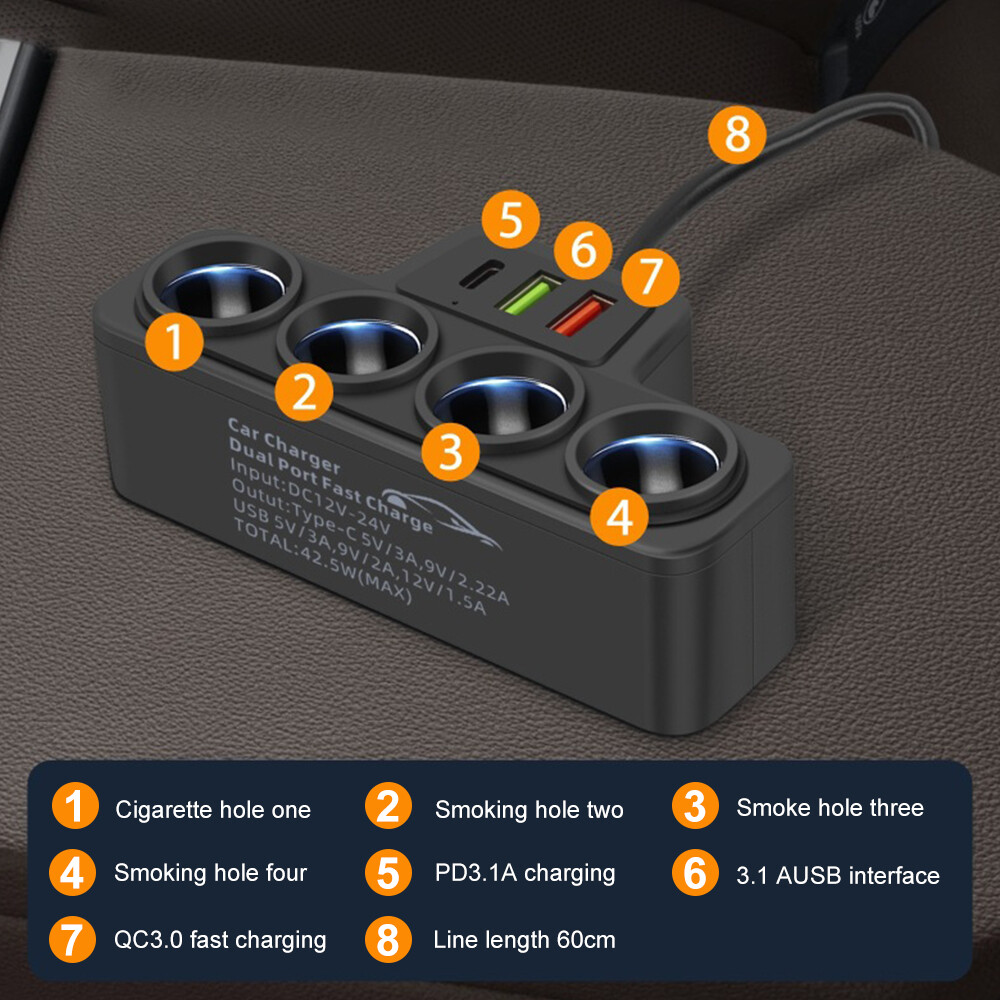 8

5

6

7

1

2

3

4

Car Charger
Dual Port Fast Charge
Input:DC12V-24V
Outut:Type-C 5V/3A,9V/2.22A
USB 5V/3A,9V/2A,12V/1.5A
TOTAL:42.5W(MAX)

1 Cigarette hole one
2 Smoking hole two
3 Smoke hole three
4 Smoking hole four
5 PD3.1A charging
6 3.1 AUSB interface
7 QC3.0 fast charging
8 Line length 60cm