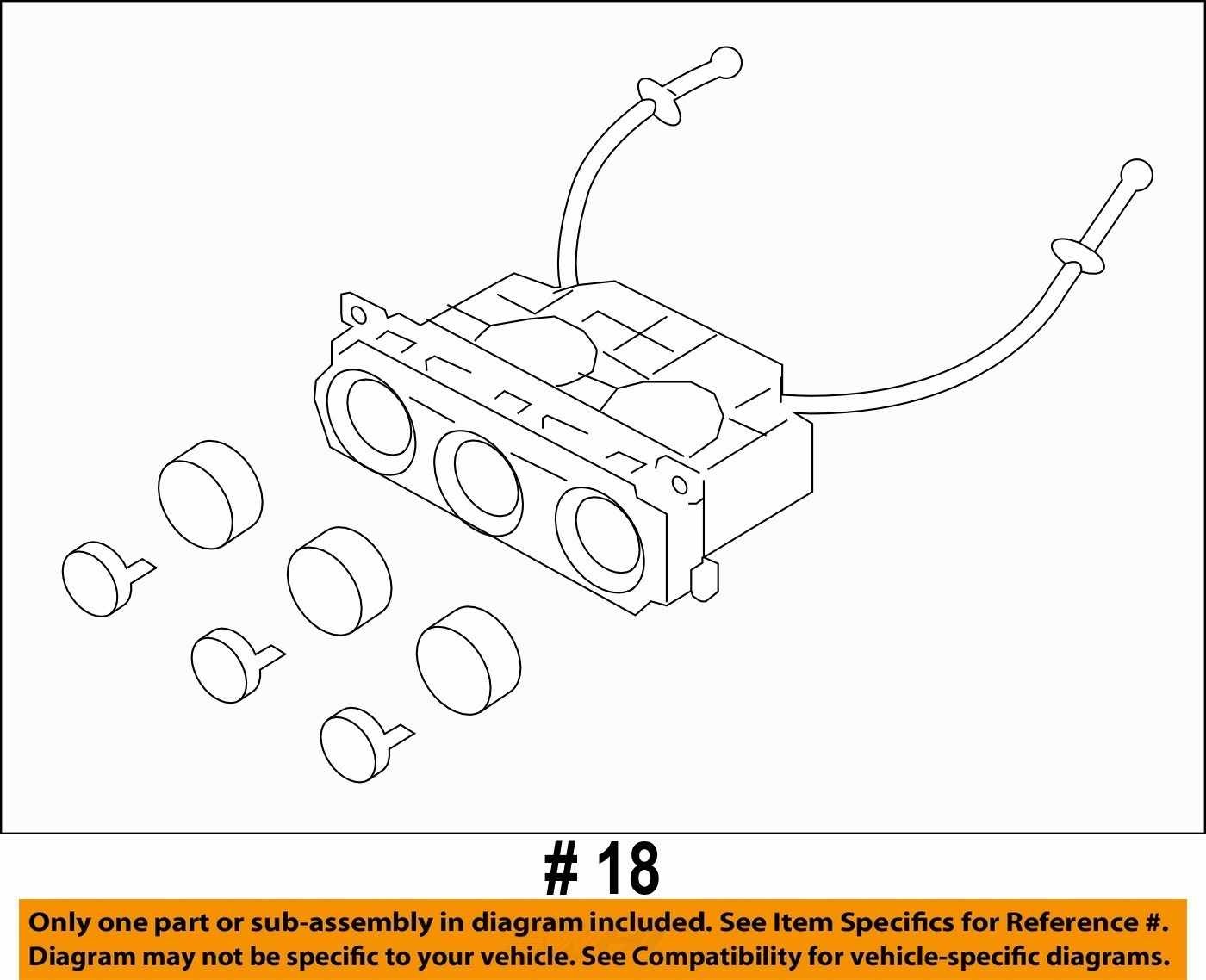 # 18

Only one part or sub-assembly in diagram included. See Item Specifics for Reference #. Diagram may not be specific to your vehicle. See Compatibility for vehicle-specific diagrams.