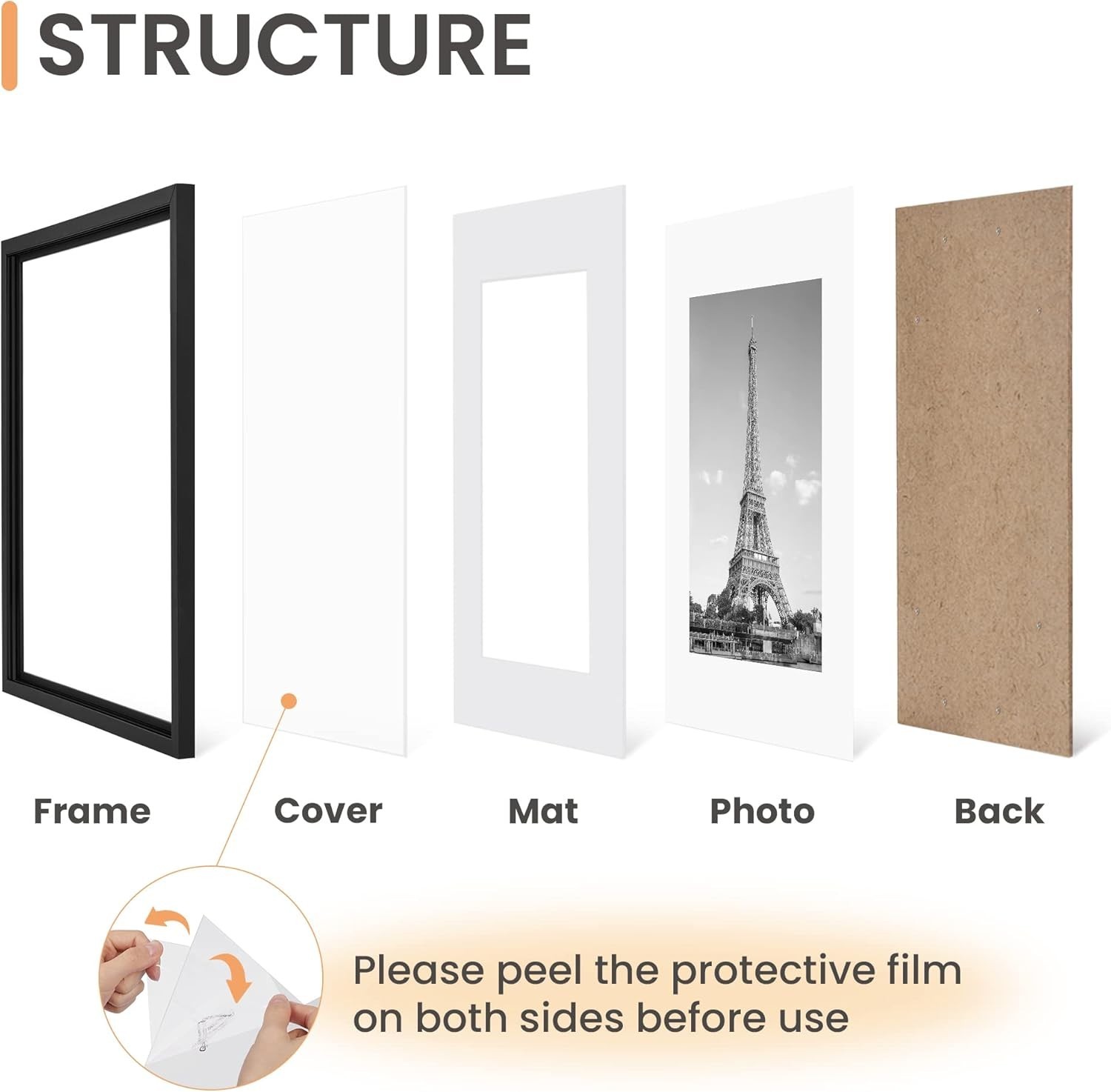 STRUCTURE

Frame

Cover

Mat

Photo

Back

Please peel the protective film on both sides before use