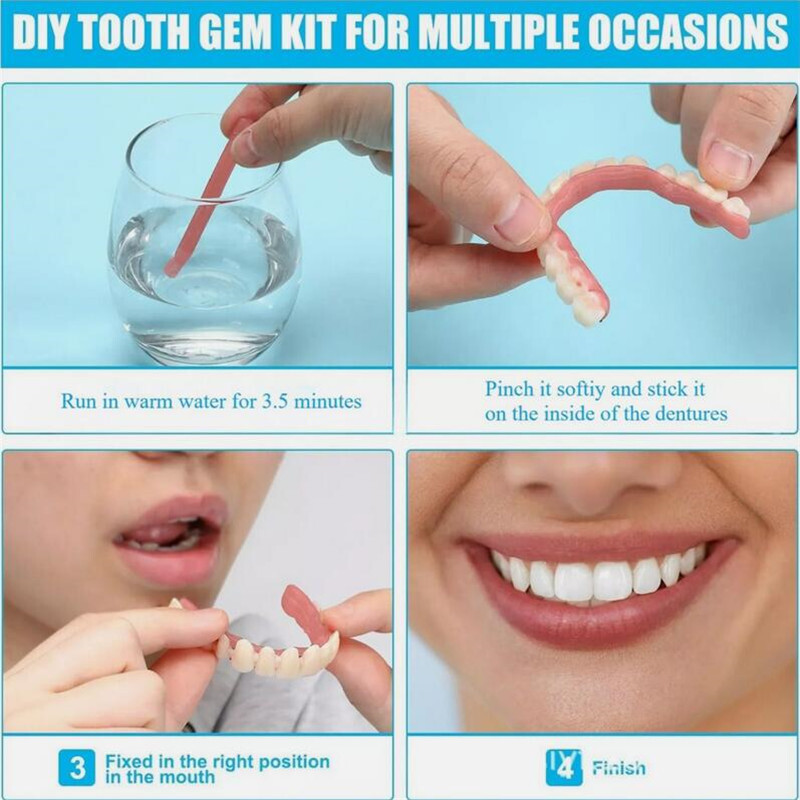 DIY TOOTH GEM KIT FOR MULTIPLE OCCASIONS

Run in warm water for 3.5 minutes

Pinch it softiy and stick it on the inside of the dentures

3 Fixed in the right position in the mouth

4 Finish